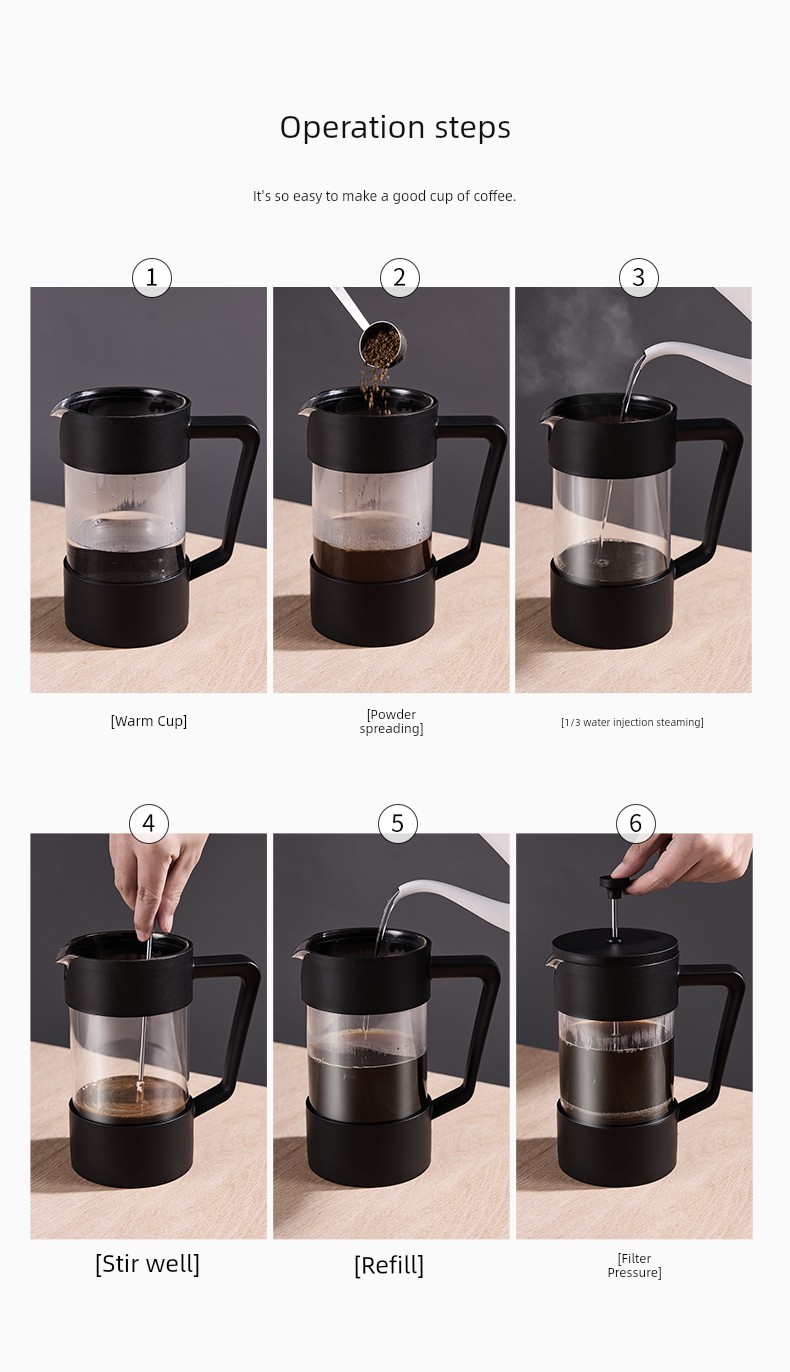 Operation steps

It's so easy to make a good cup of coffee.

1

2

3

[Warm Cup]

[Powder spreading]

[1/3 water injection steaming]

4

5

6

[Stir well]

[Refill]

[Filter Pressure]