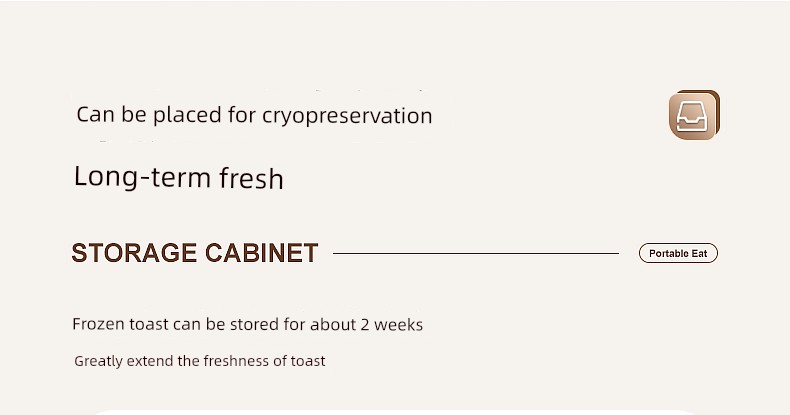 Can be placed for cryopreservation

Long-term fresh

STORAGE CABINET

Portable Eat

Frozen toast can be stored for about 2 weeks

Greatly extend the freshness of toast