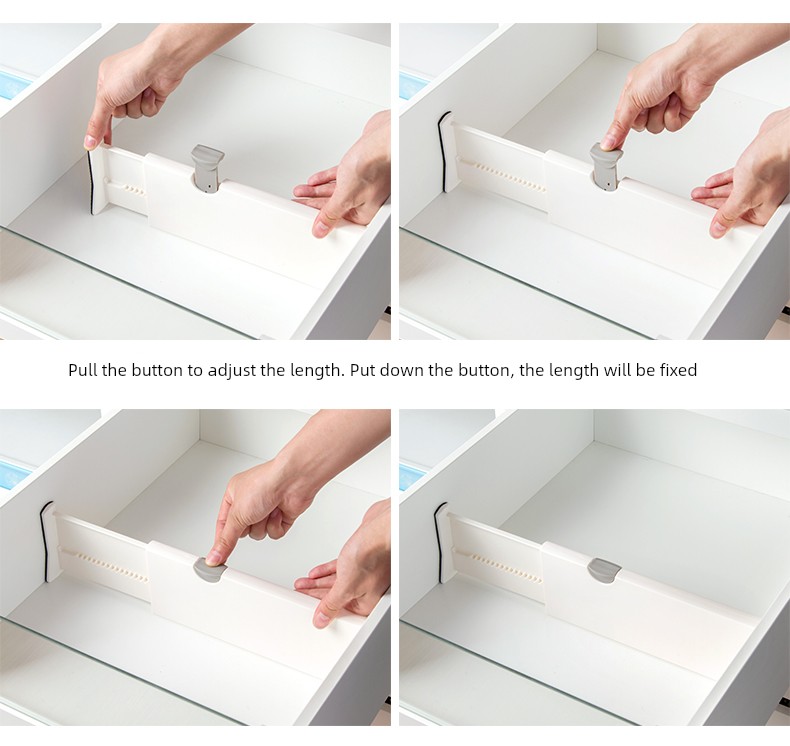 Pull the button to adjust the length. Put down the button, the length will be fixed