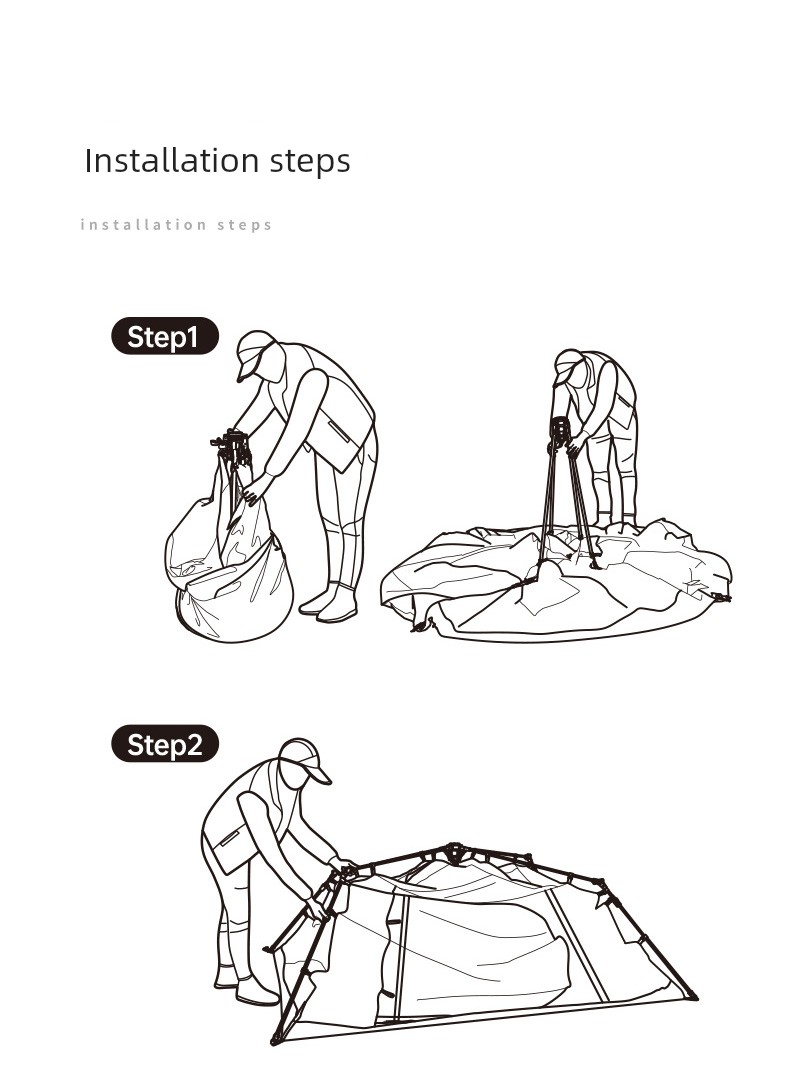 Installation steps

installation steps

Step1

Step2