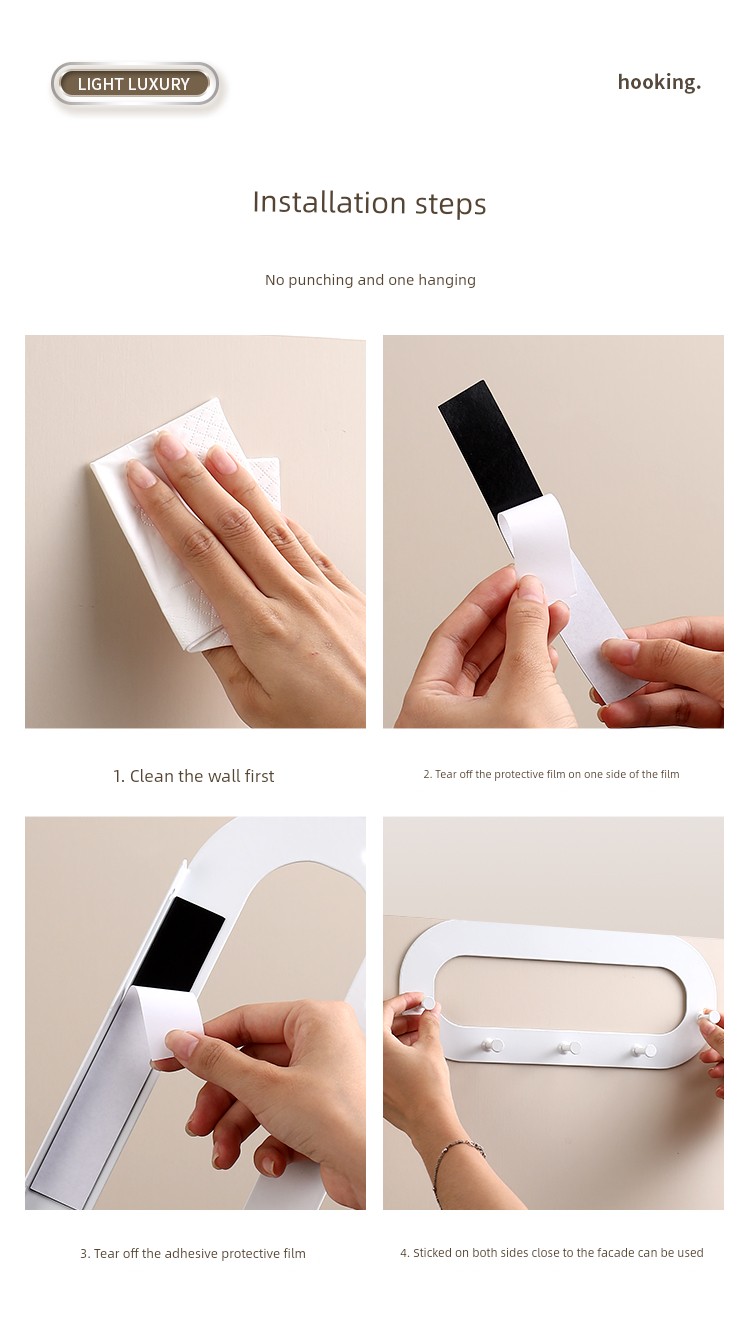 LIGHT LUXURY

hooking.

Installation steps

No punching and one hanging

1. Clean the wall first

2. Tear off the protective film on one side of the film

3. Tear off the adhesive protective film

4. Sticked on both sides close to the facade can be used