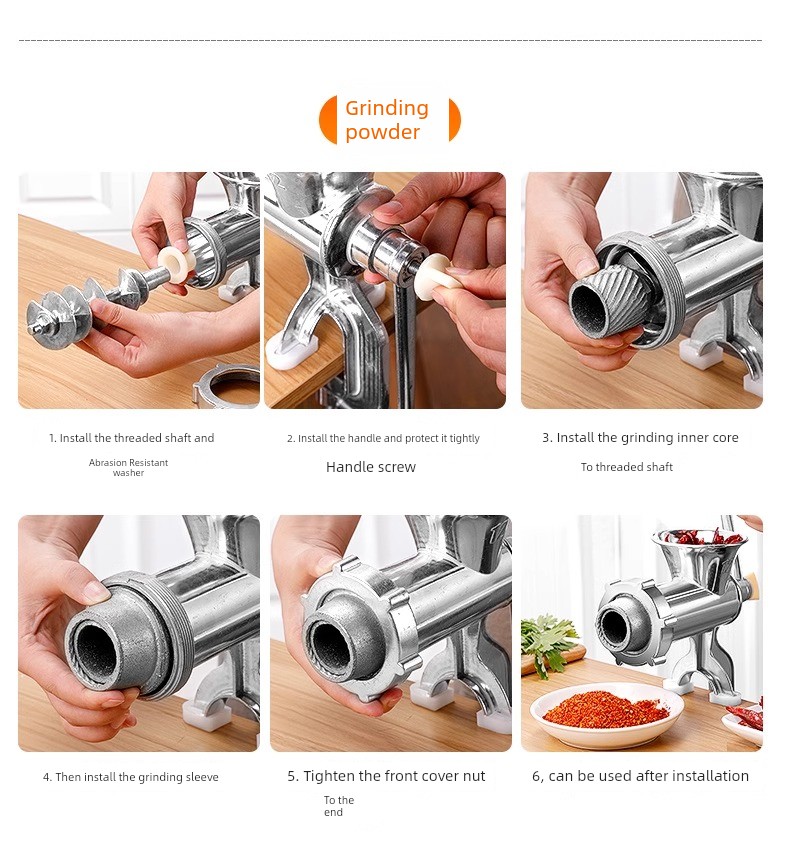 Grinding powder

1. Install the threaded shaft and

Abrasion Resistant washer

2. Install the handle and protect it tightly

Handle screw

3. Install the grinding inner core

To threaded shaft

4. Then install the grinding sleeve

5. Tighten the front cover nut

To the end

6, can be used after installation