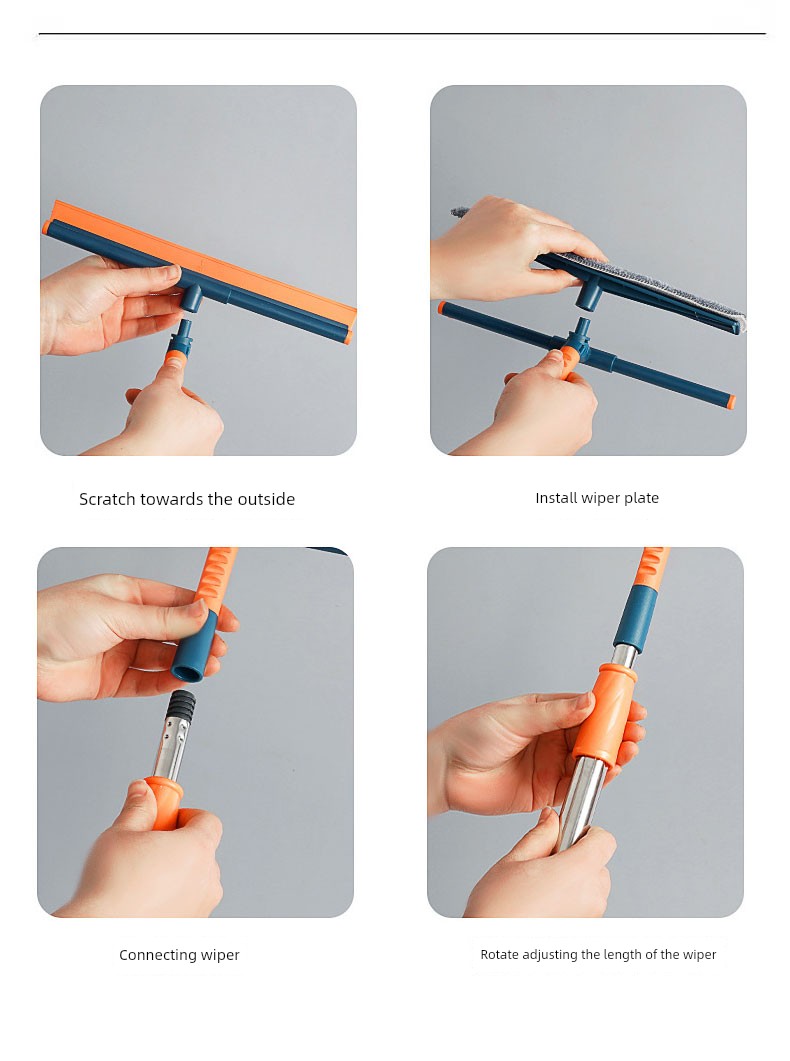 Scratch towards the outside

Install wiper plate

Connecting wiper

Rotate adjusting the length of the wiper