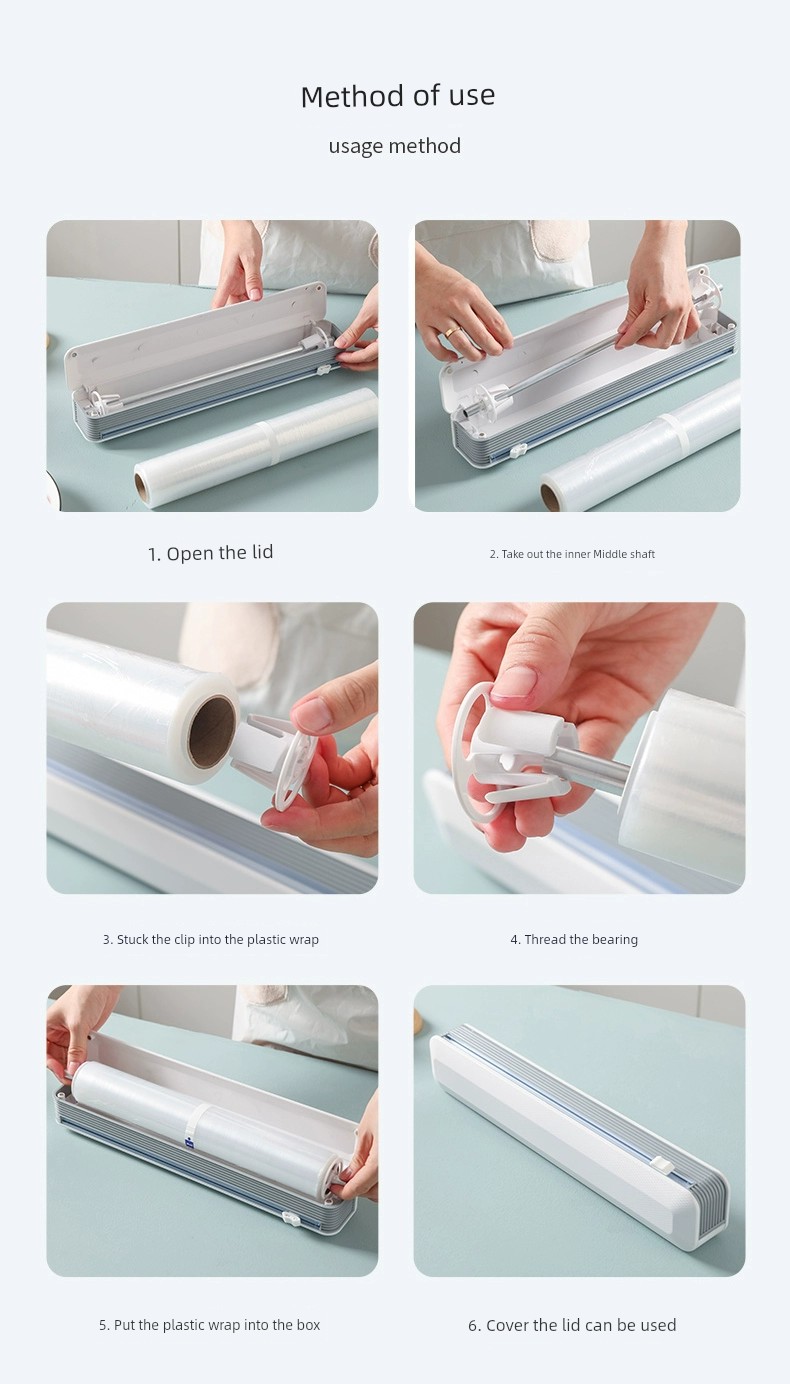 Method of use

usage method

1. Open the lid

2. Take out the inner Middle shaft

3. Stuck the clip into the plastic wrap

4. Thread the bearing

5. Put the plastic wrap into the box

6. Cover the lid can be used