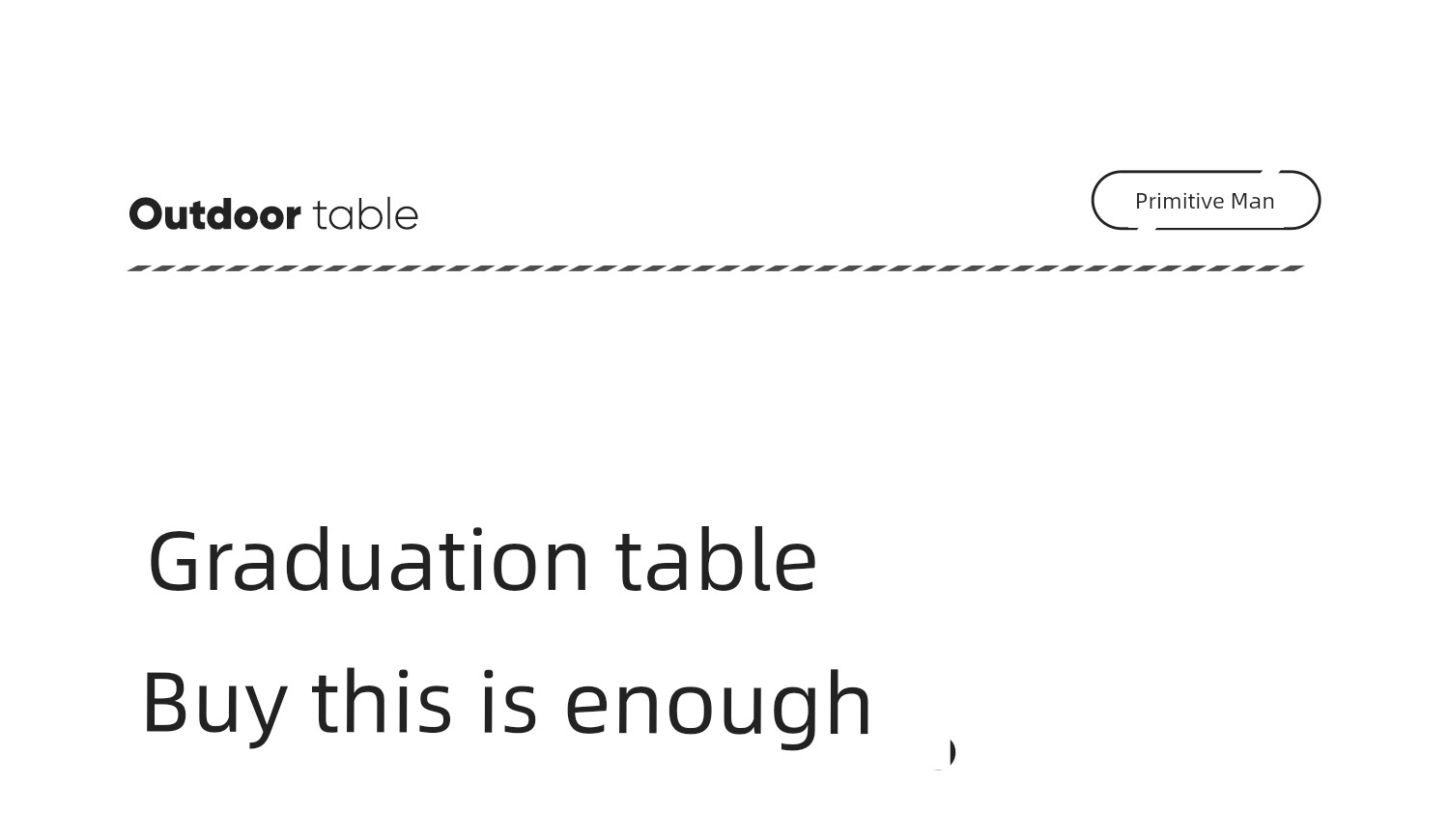 Outdoor table

Primitive Man

Graduation table

Buy this is enough