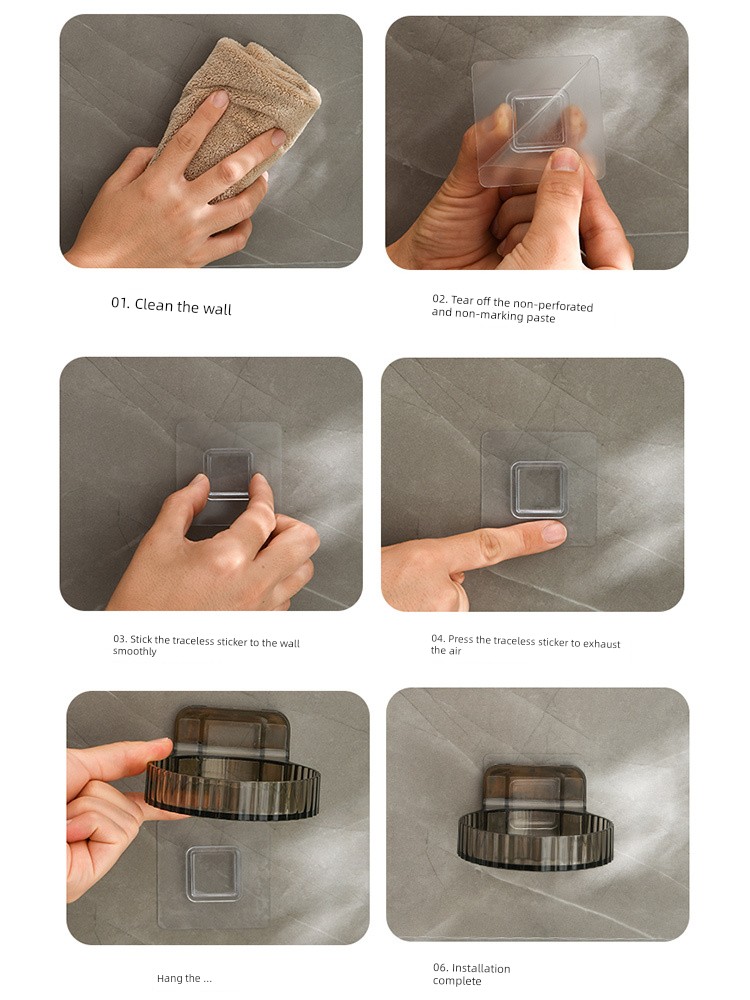 01. Clean the wall

02. Tear off the non-perforated and non-marking paste

03. Stick the traceless sticker to the wall smoothly

04. Press the traceless sticker to exhaust the air

Hang the ...

06. Installation complete