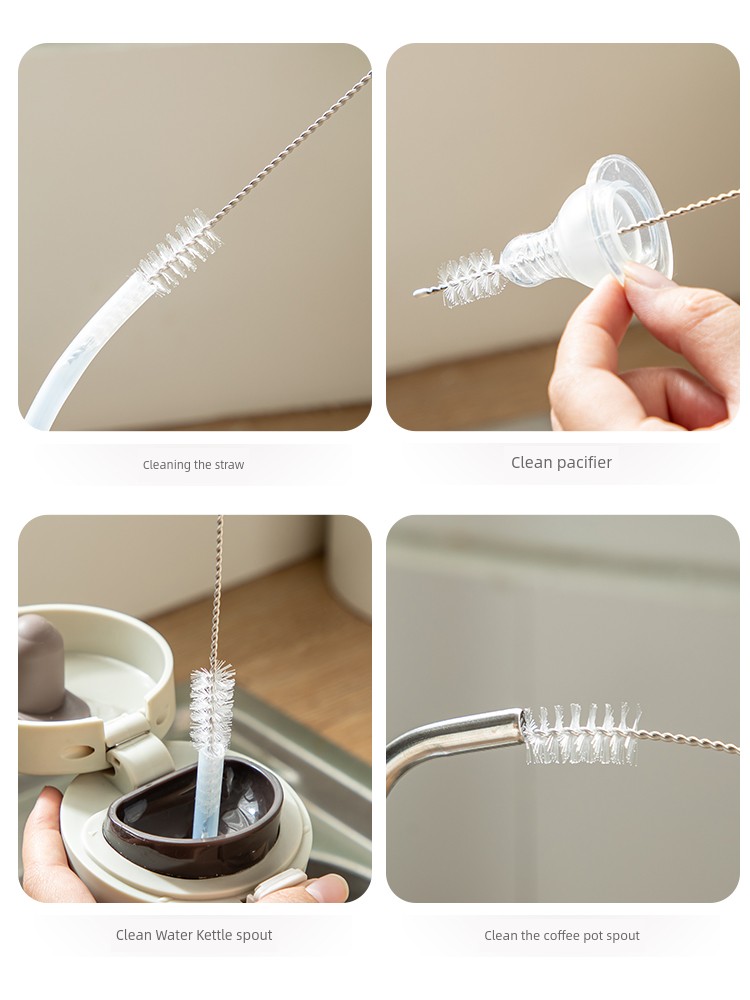 Cleaning the straw

Clean pacifier

Clean Water Kettle spout

Clean the coffee pot spout