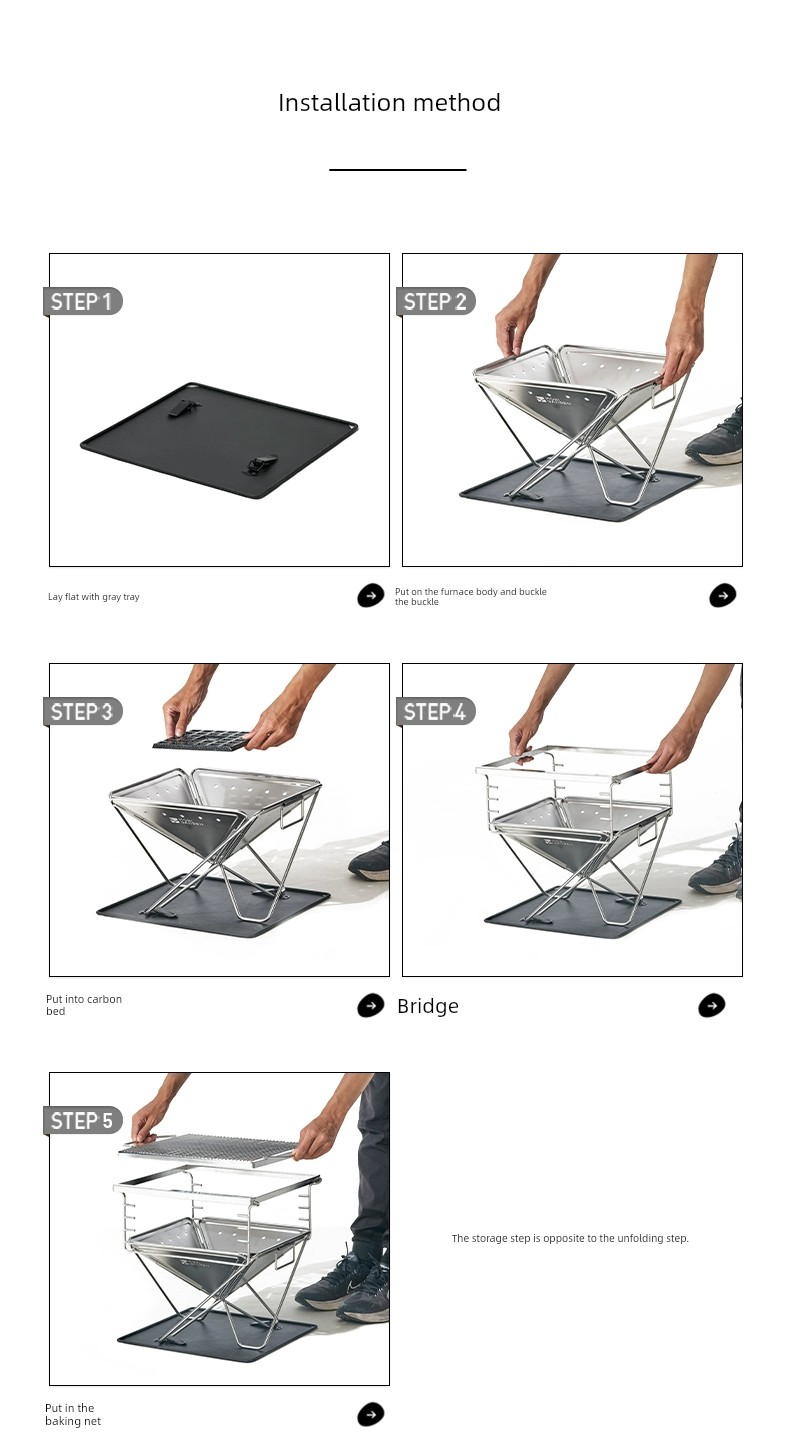 Installation method

STEP 1

Lay flat with gray tray

STEP 2

Put on the furnace body and buckle the buckle

STEP 3

Put into carbon bed

STEP 4

Bridge

STEP 5

Put in the baking net

The storage step is opposite to the unfolding step.