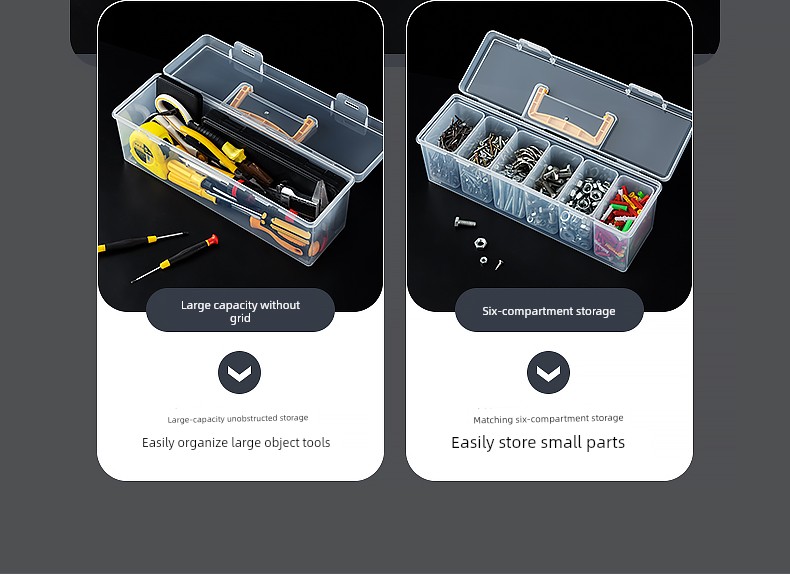 Large capacity without grid

Large-capacity unobstructed storage

Easily organize large object tools

Six-compartment storage

Matching six-compartment storage

Easily store small parts