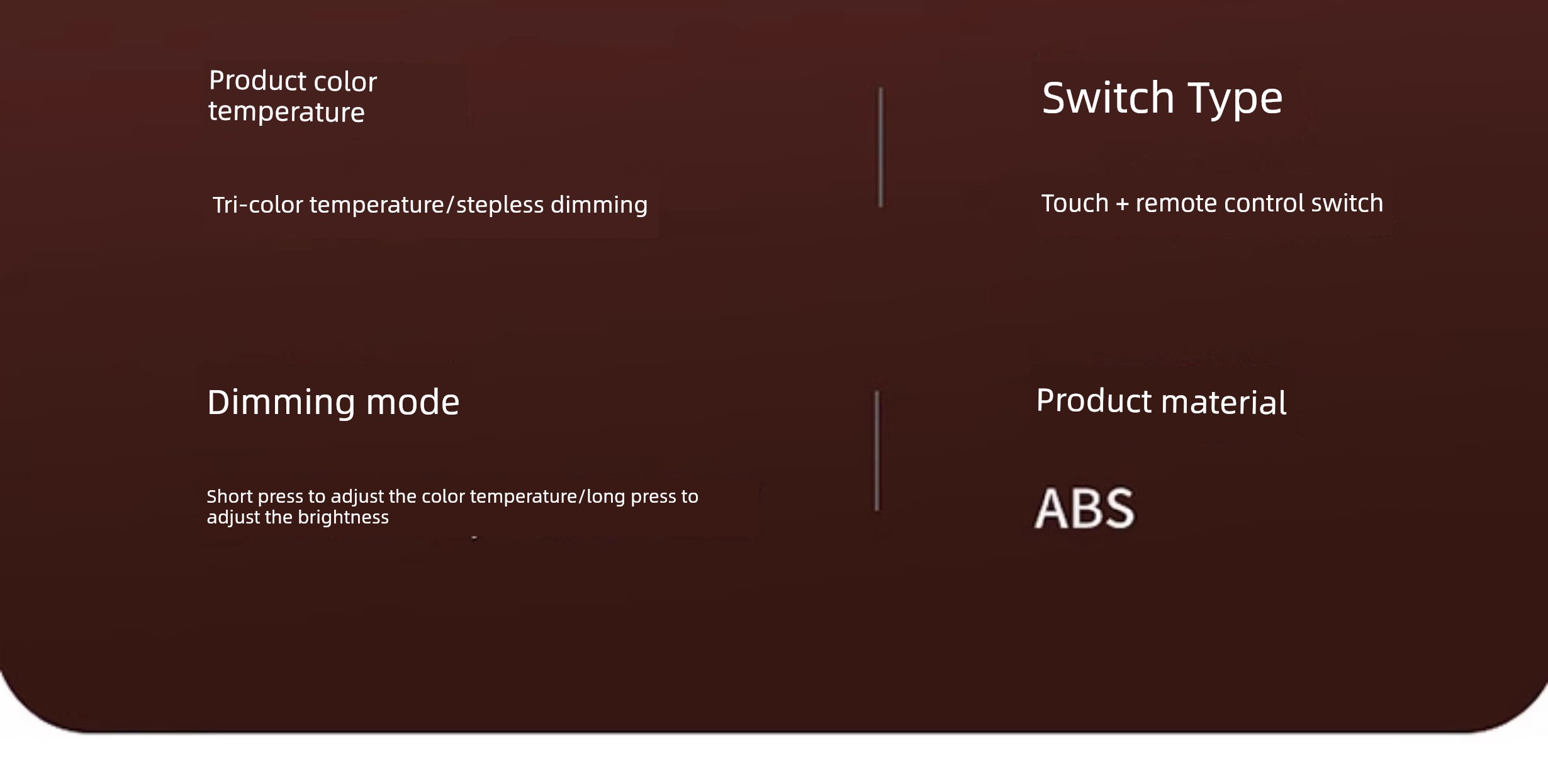 Product color temperature

Tri-color temperature/stepless dimming

Switch Type

Touch + remote control switch

Dimming mode

Short press to adjust the color temperature/long press to adjust the brightness

Product material

ABS