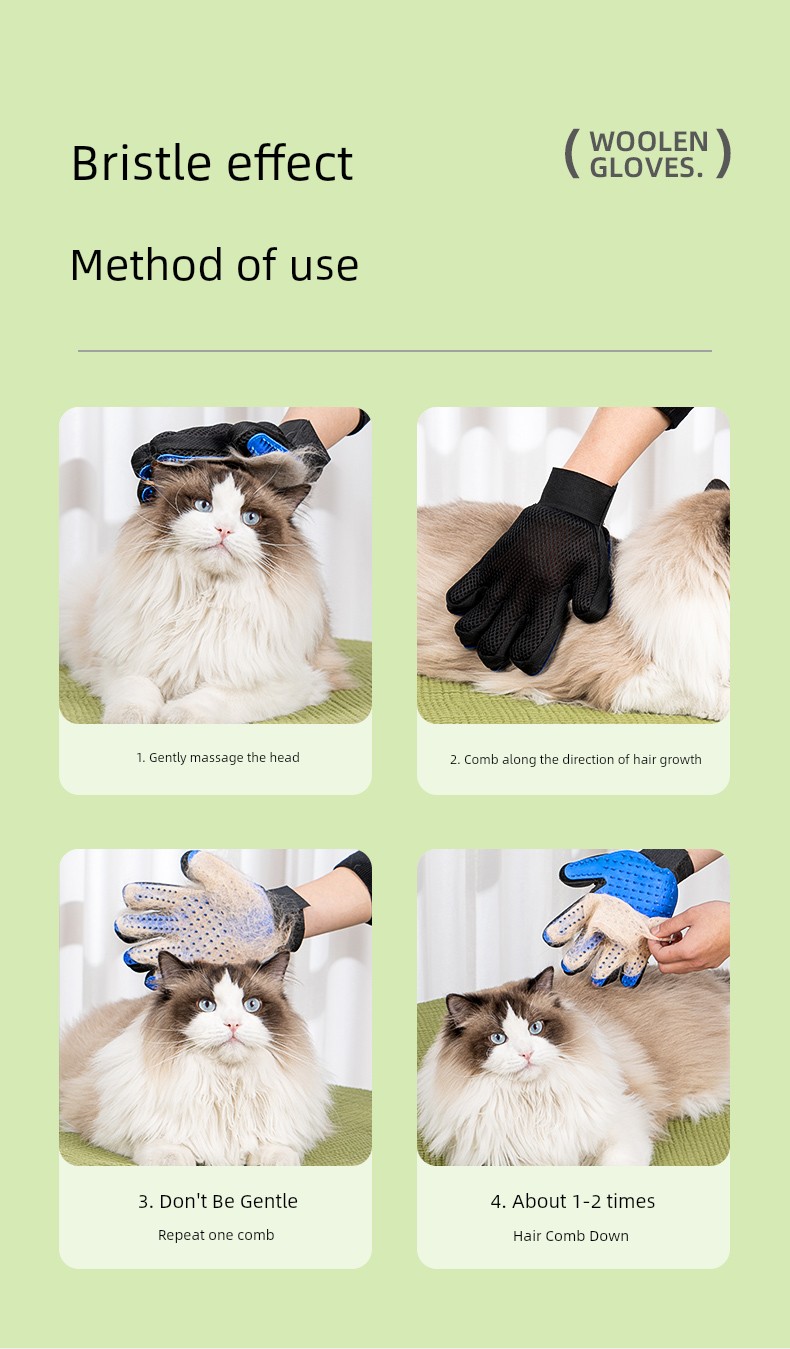 Bristle effect

( WOOLEN GLOVES. )

Method of use

1. Gently massage the head

2. Comb along the direction of hair growth

3. Don't Be Gentle

Repeat one comb

4. About 1-2 times

Hair Comb Down