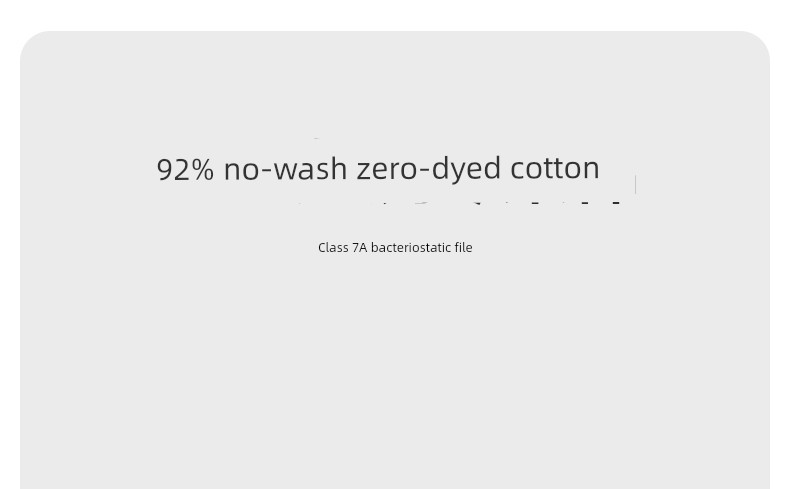 92% no-wash zero-dyed cotton

Class 7A bacteriostatic file