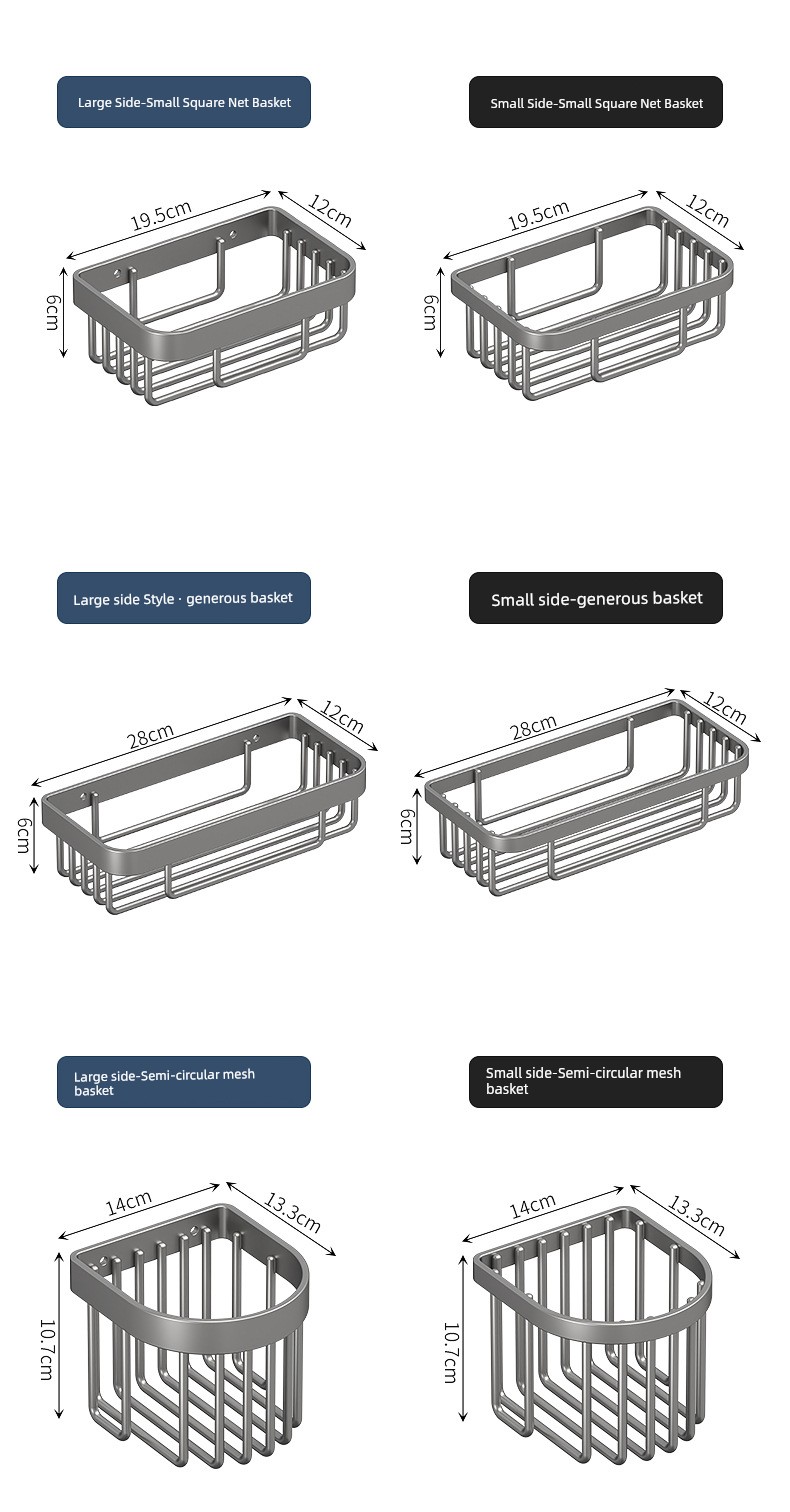 Large Side-Small Square Net Basket

19.5cm
12cm
6cm

Small Side-Small Square Net Basket

19.5cm
12cm
6cm

Large side Style · generous basket

28cm
12cm
6cm

Small side-generous basket

28cm
12cm
6cm

Large side-Semi-circular mesh basket

14cm
13.3cm
10.7cm

Small side-Semi-circular mesh basket

14cm
13.3cm
10.7cm