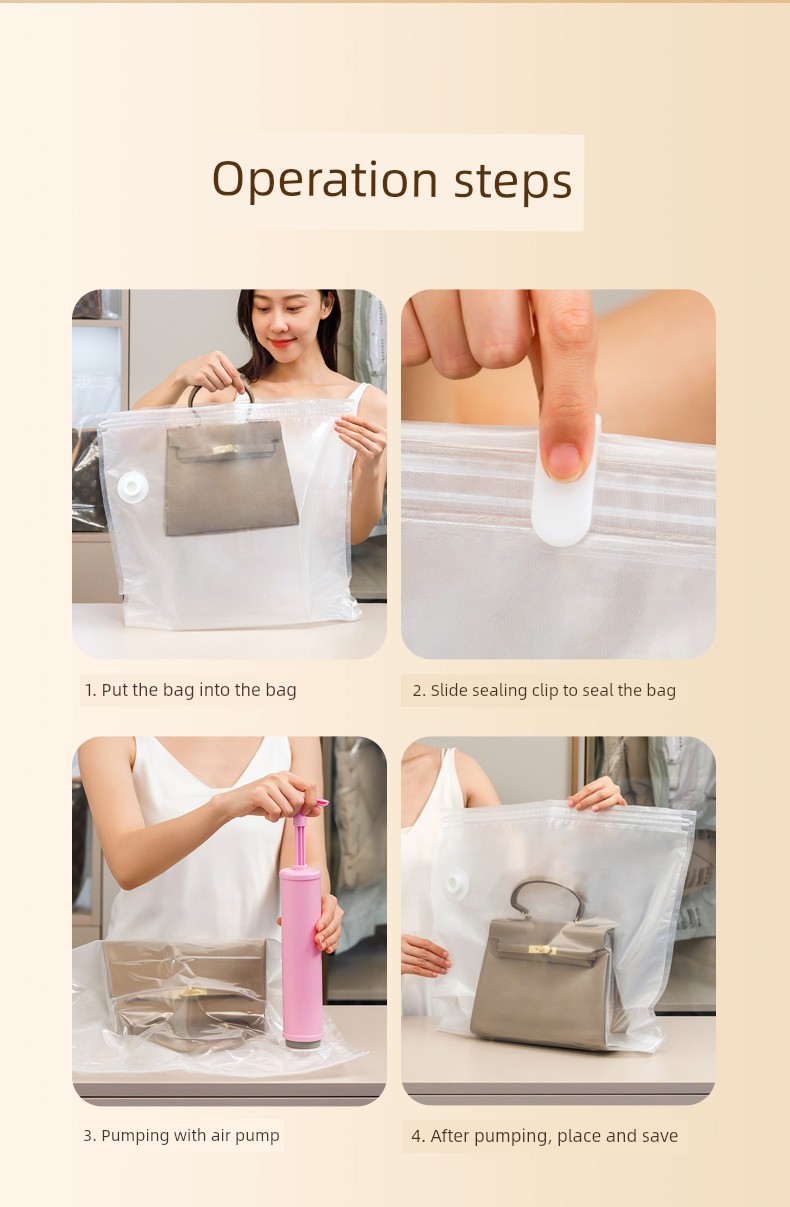 Operation steps

1. Put the bag into the bag

2. Slide sealing clip to seal the bag

3. Pumping with air pump

4. After pumping, place and save