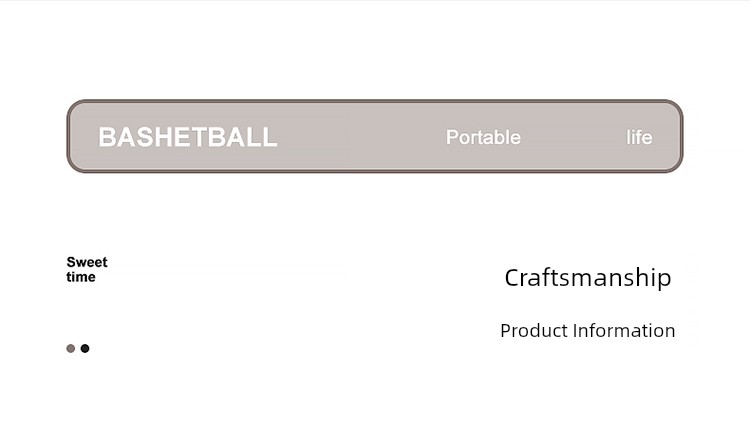 BASHETBALL Portable life

Sweet time

Craftsmanship

Product Information