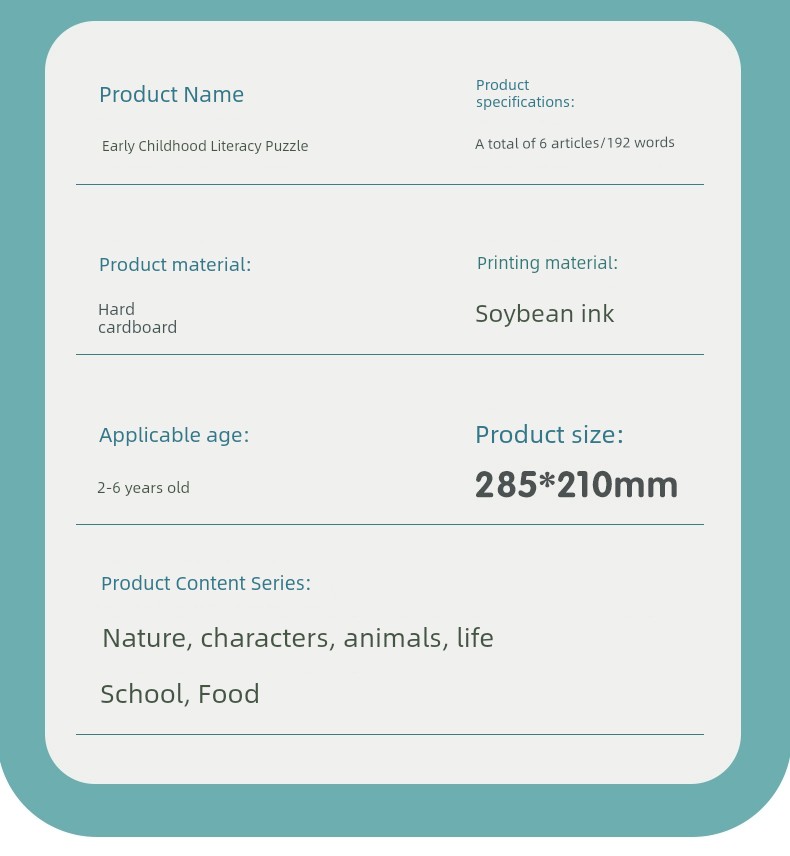 Product Name

Early Childhood Literacy Puzzle

Product specifications:

A total of 6 articles/192 words

Product material:

Hard cardboard

Printing material:

Soybean ink

Applicable age:

2-6 years old

Product size:

285*210mm

Product Content Series:

Nature, characters, animals, life

School, Food