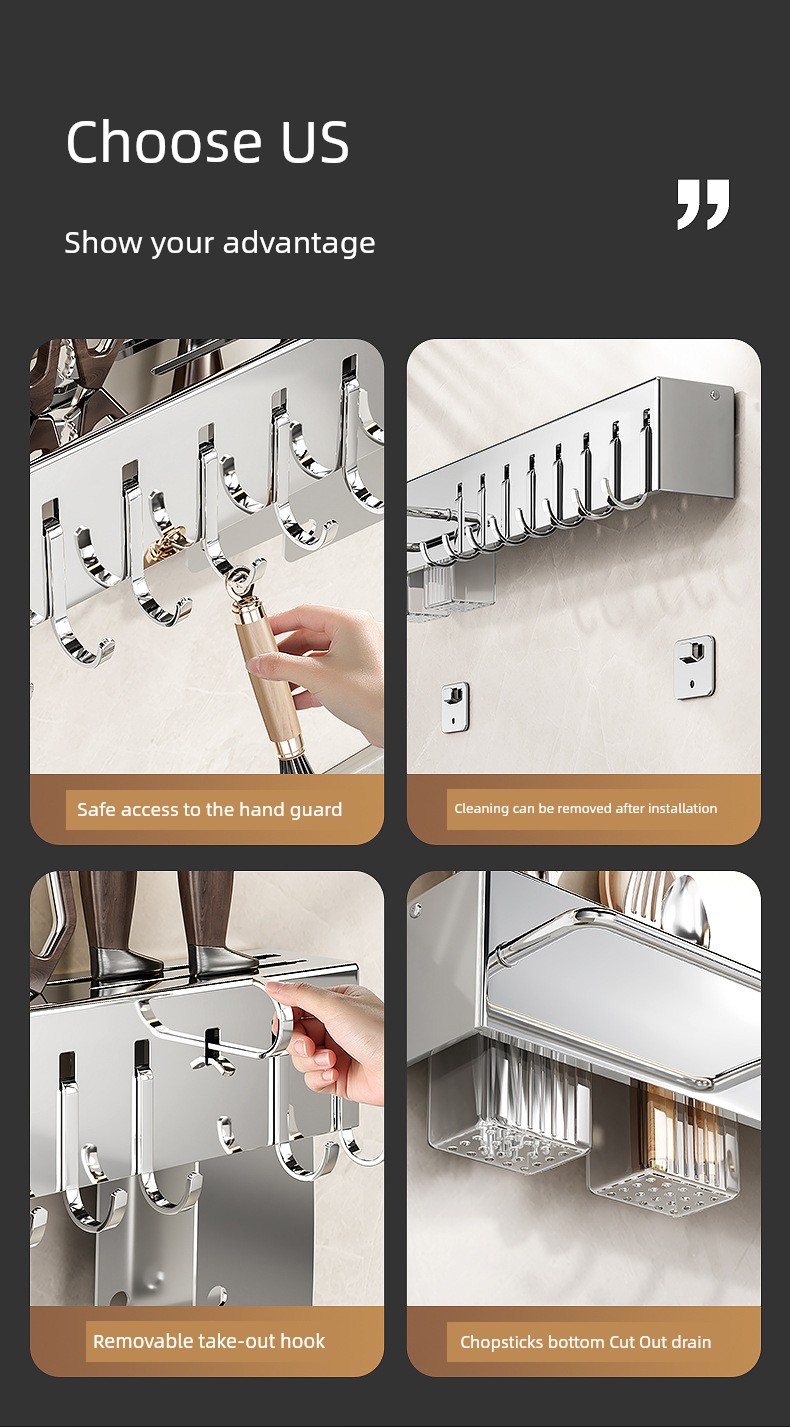 Choose US

Show your advantage

Safe access to the hand guard

Cleaning can be removed after installation

Removable take-out hook

Chopsticks bottom Cut Out drain