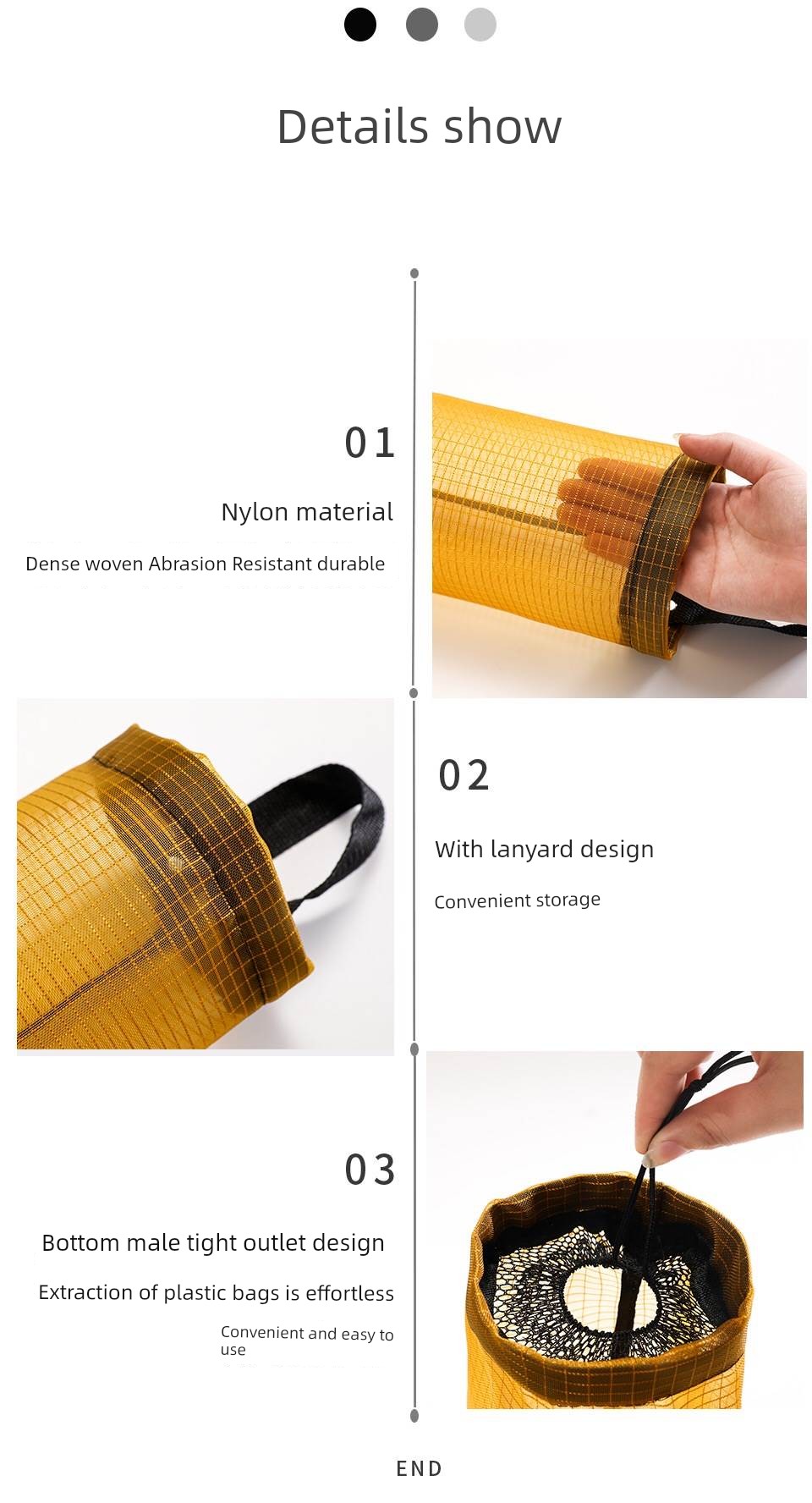 Details show

01

Nylon material

Dense woven Abrasion Resistant durable

02

With lanyard design

Convenient storage

03

Bottom male tight outlet design

Extraction of plastic bags is effortless

Convenient and easy to use

END