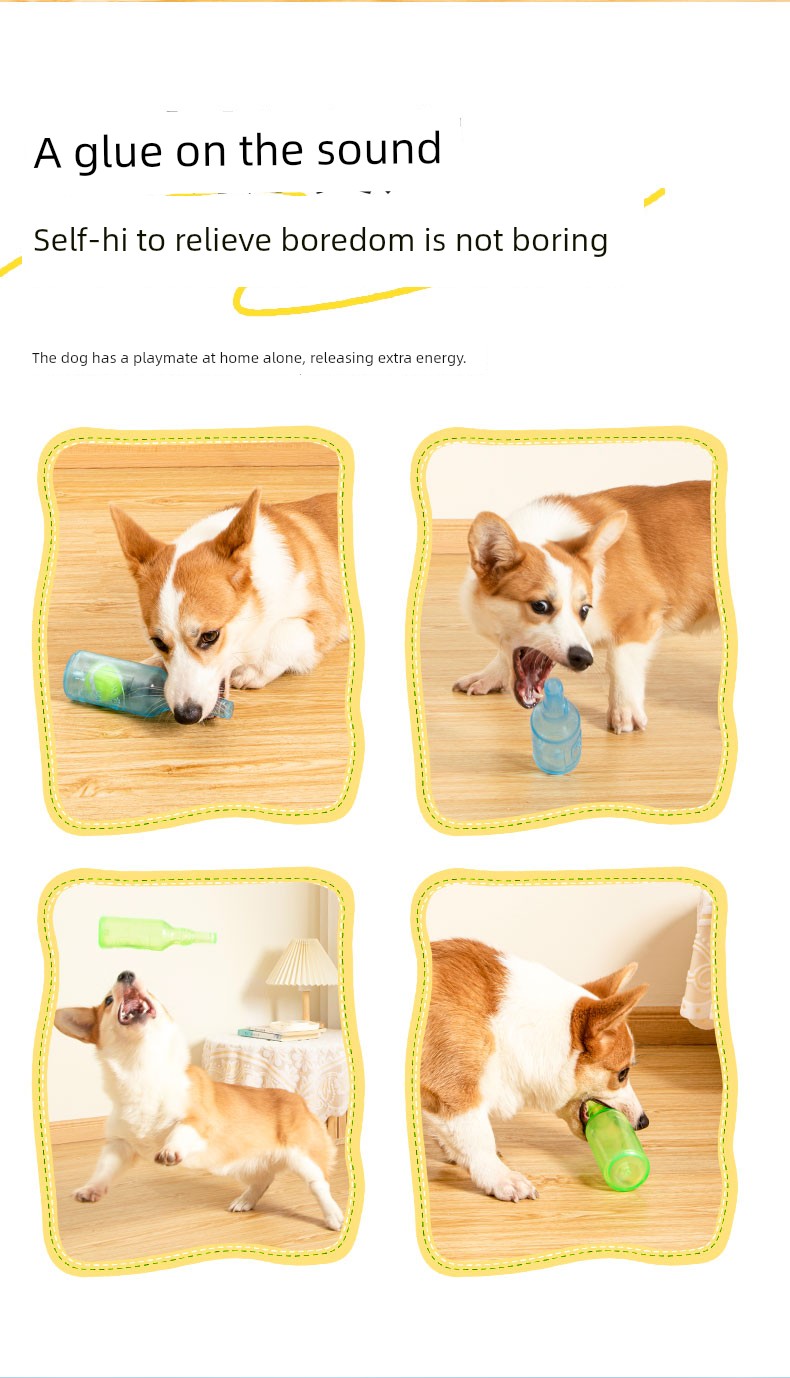 A glue on the sound

Self-hi to relieve boredom is not boring

The dog has a playmate at home alone, releasing extra energy.