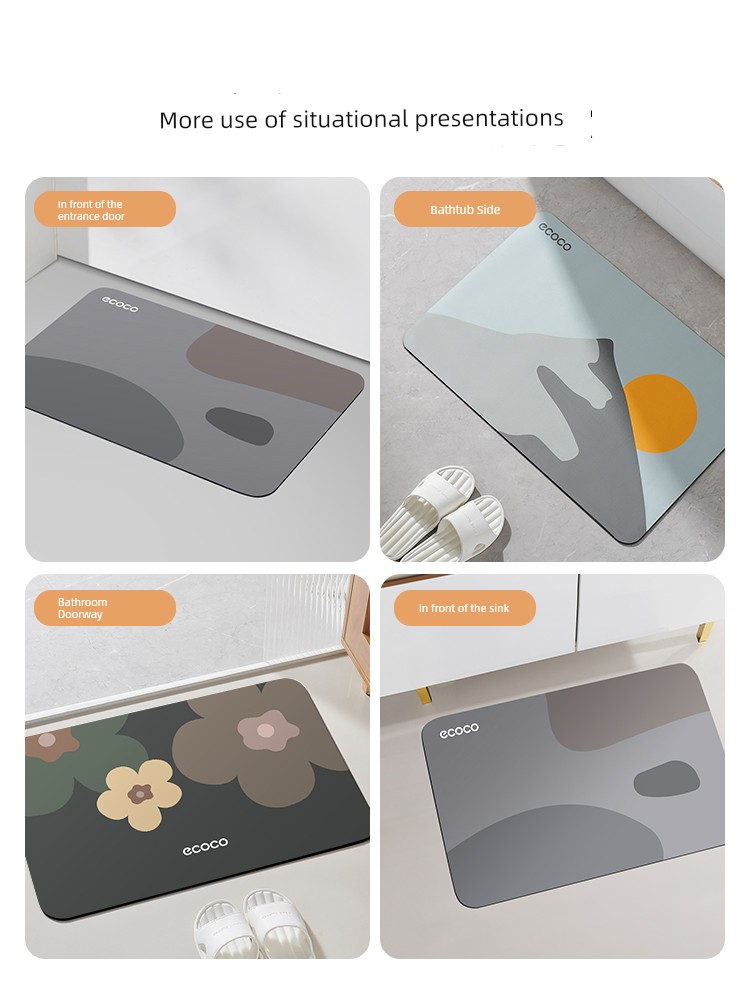 More use of situational presentations

In front of the entrance door

ecoco

Bathtub Side

ecoco

Bathroom Doorway

ecoco

In front of the sink

ecoco