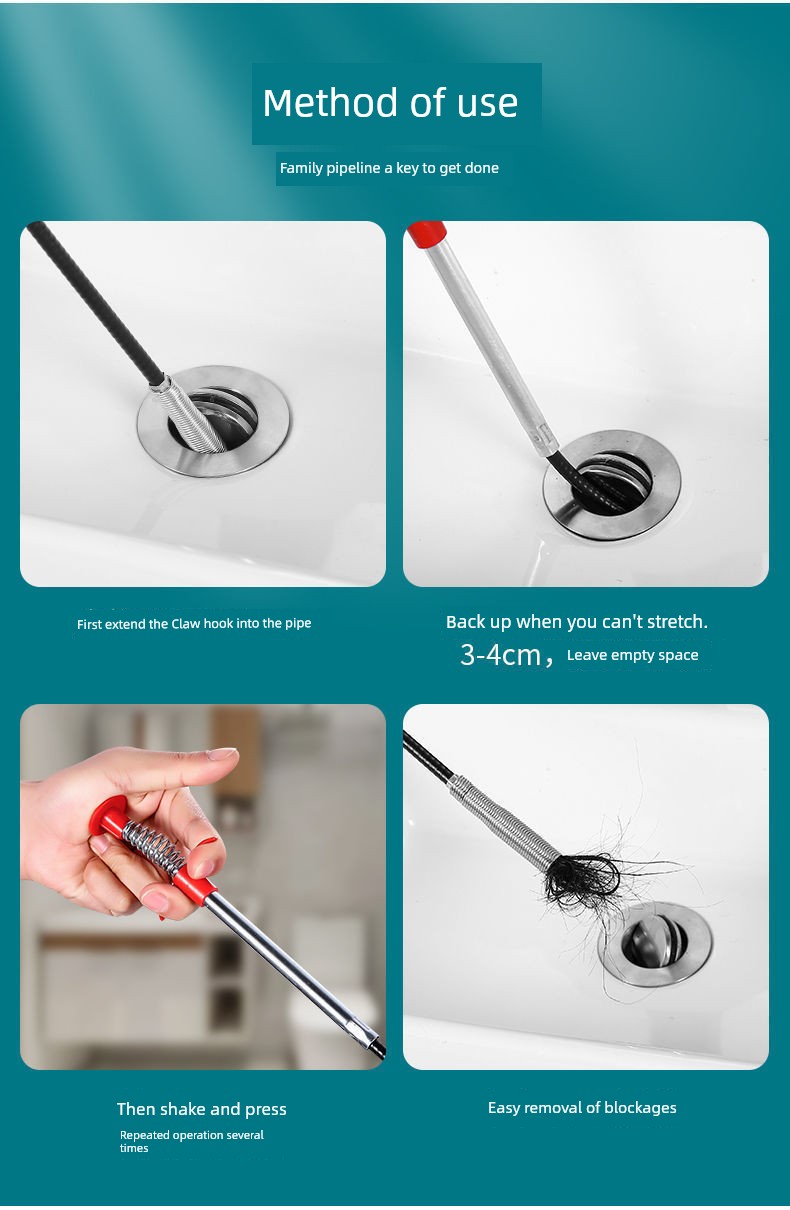 Method of use

Family pipeline a key to get done

First extend the Claw hook into the pipe

Back up when you can't stretch.

3-4cm, Leave empty space

Then shake and press

Repeated operation several times

Easy removal of blockages