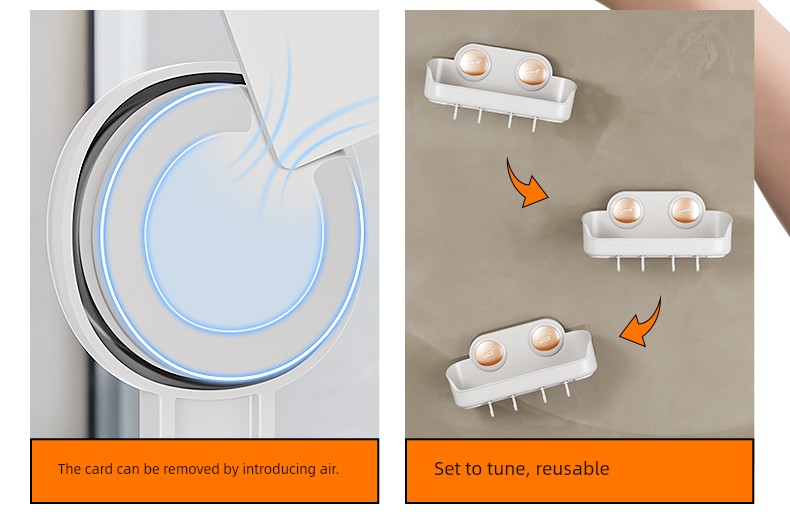 The card can be removed by introducing air.

Set to tune, reusable