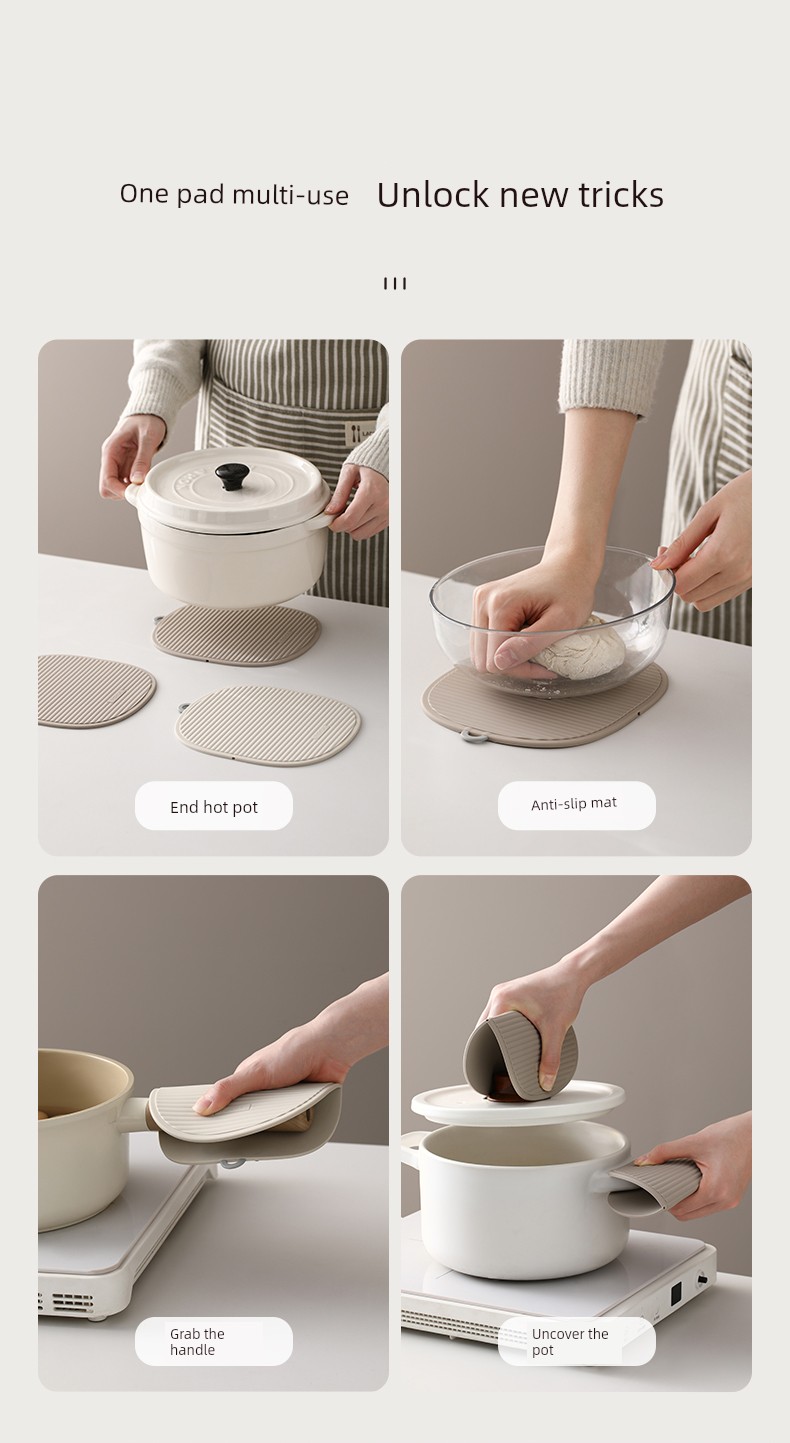 One pad multi-use Unlock new tricks

End hot pot

Anti-slip mat

Grab the handle

Uncover the pot