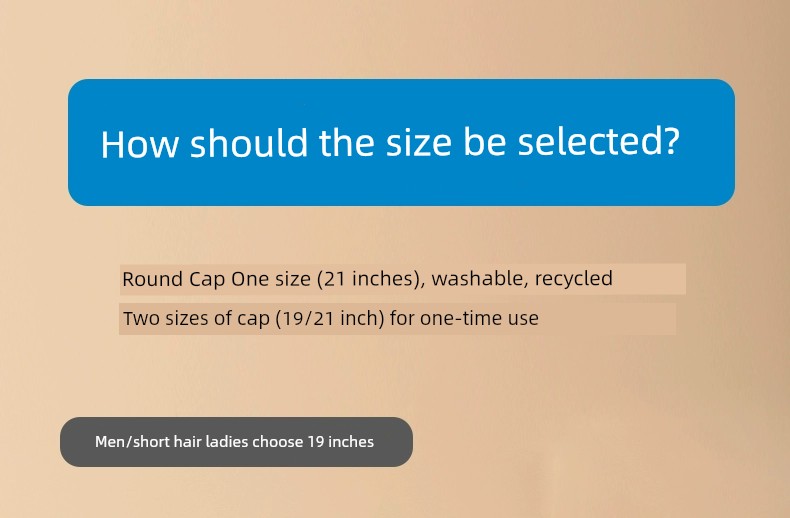 How should the size be selected?

Round Cap One size (21 inches), washable, recycled

Two sizes of cap (19/21 inch) for one-time use

Men/short hair ladies choose 19 inches