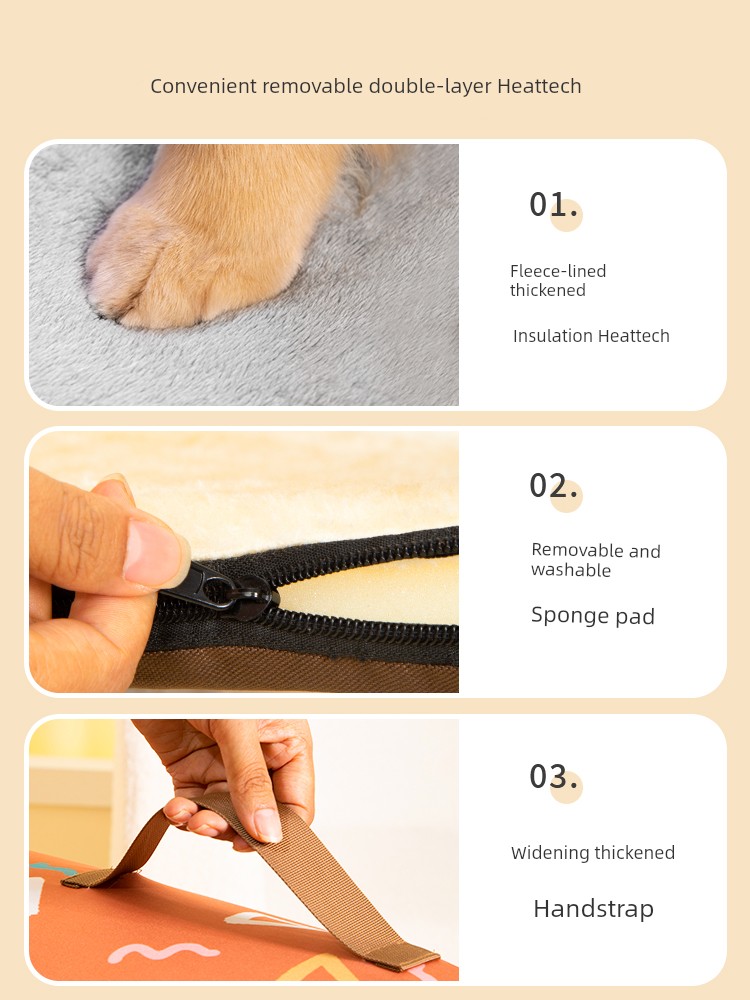 Convenient removable double-layer Heattech

01.

Fleece-lined thickened

Insulation Heattech

02.

Removable and washable

Sponge pad

03.

Widening thickened

Handstrap