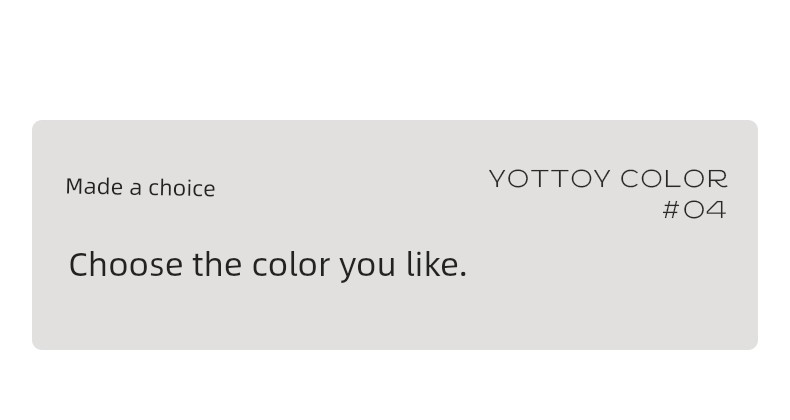 Made a choice

YOTTOY COLOR
#04

Choose the color you like.