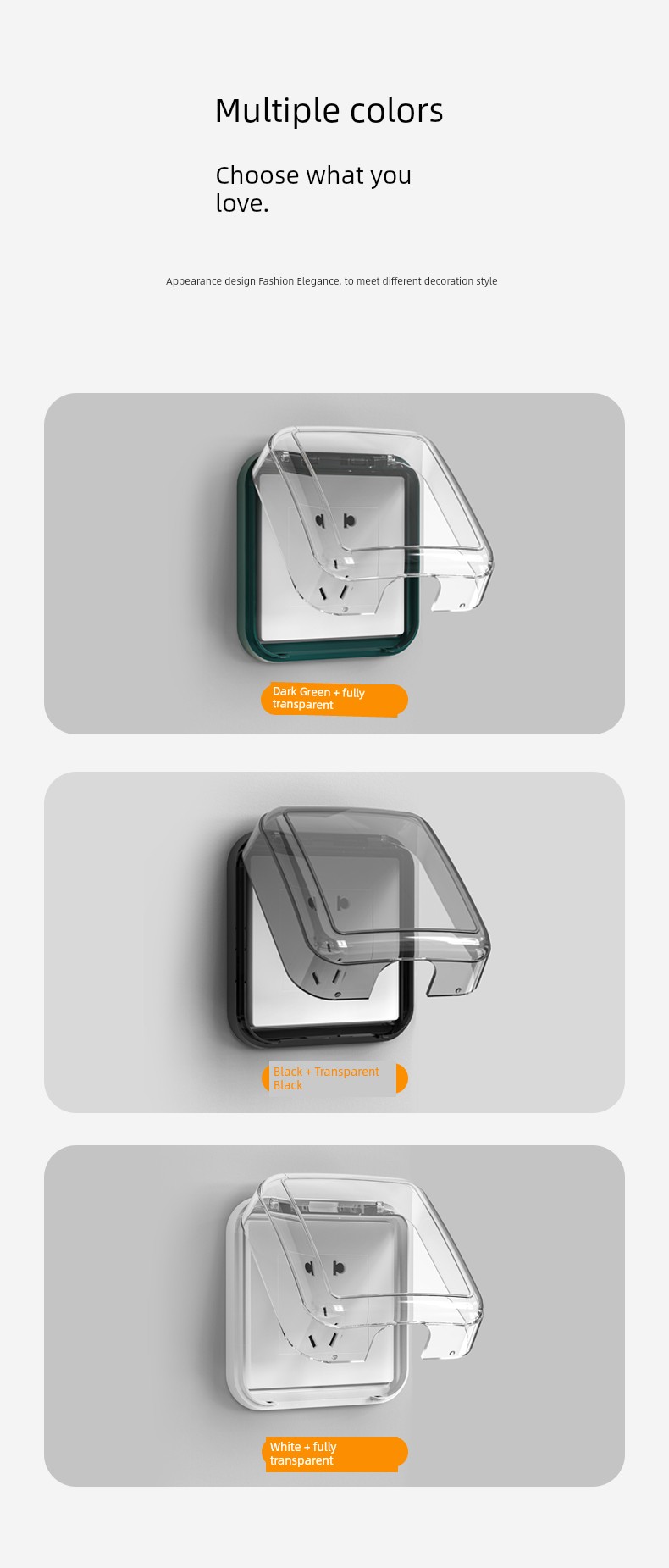 Multiple colors

Choose what you love.

Appearance design Fashion Elegance, to meet different decoration style

Dark Green + fully transparent

Black + Transparent Black

White + fully transparent