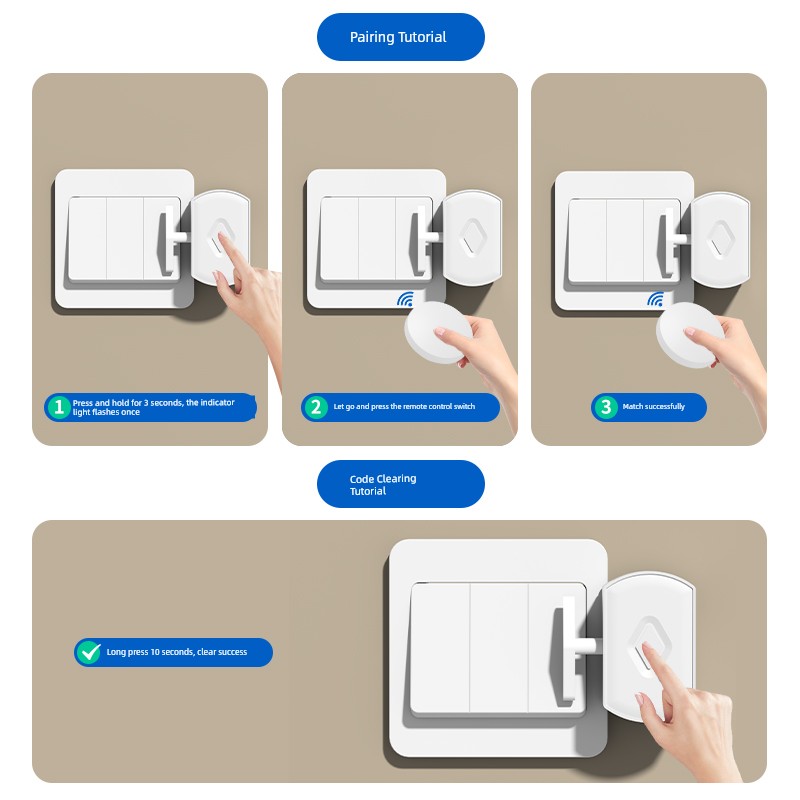 Pairing Tutorial

1 Press and hold for 3 seconds, the indicator light flashes once

2 Let go and press the remote control switch

3 Match successfully

Code Clearing Tutorial

Long press 10 seconds, clear success