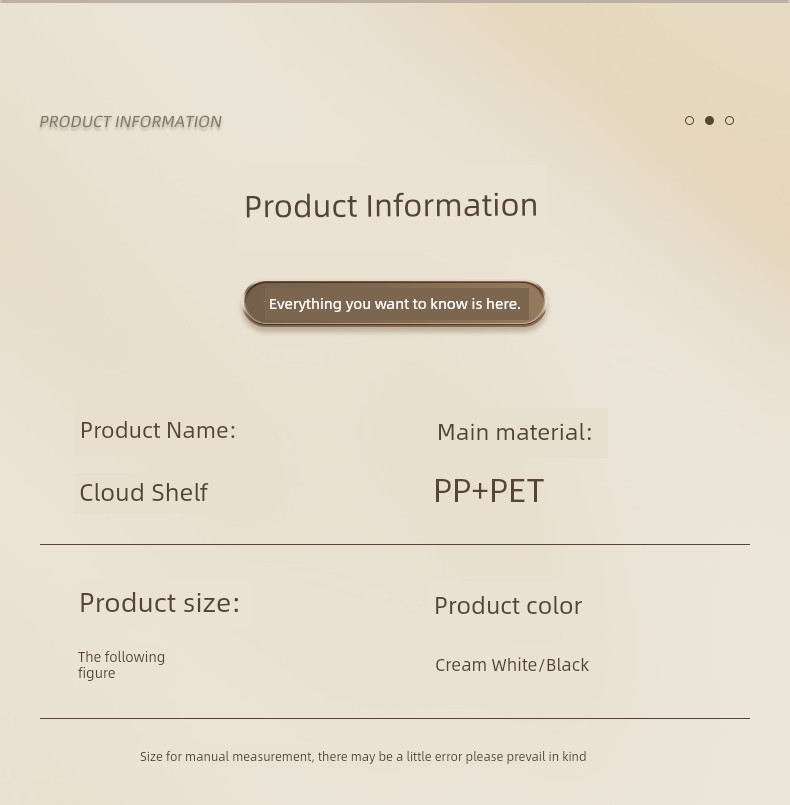 PRODUCT INFORMATION

Product Information

Everything you want to know is here.

Product Name:

Cloud Shelf

Main material:

PP+PET

Product size:

The following figure

Product color

Cream White/Black

Size for manual measurement, there may be a little error please prevail in kind