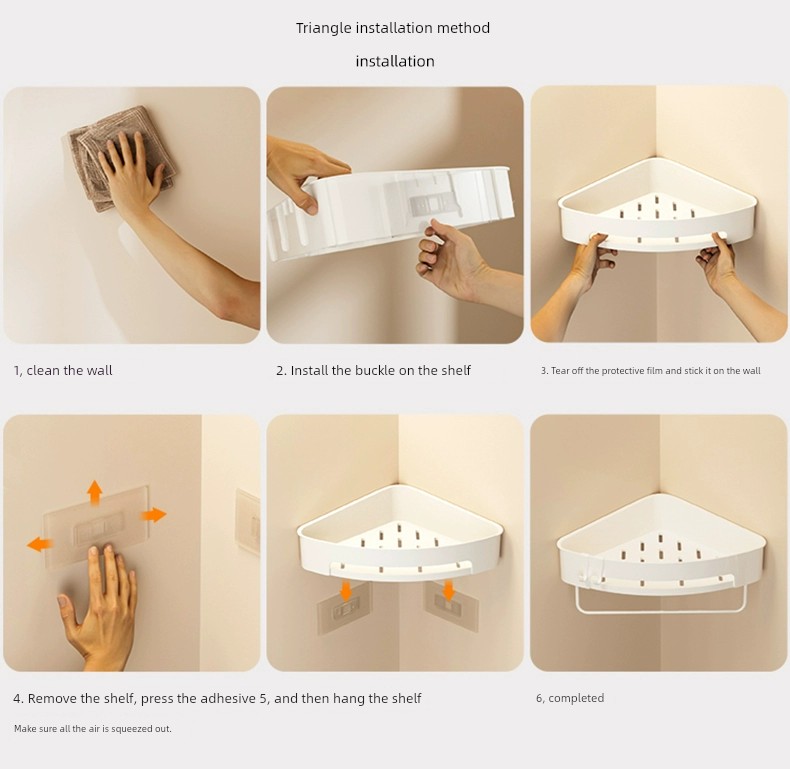 Triangle installation method

installation

1, clean the wall

2. Install the buckle on the shelf

3. Tear off the protective film and stick it on the wall

4. Remove the shelf, press the adhesive 5, and then hang the shelf

6, completed

Make sure all the air is squeezed out.