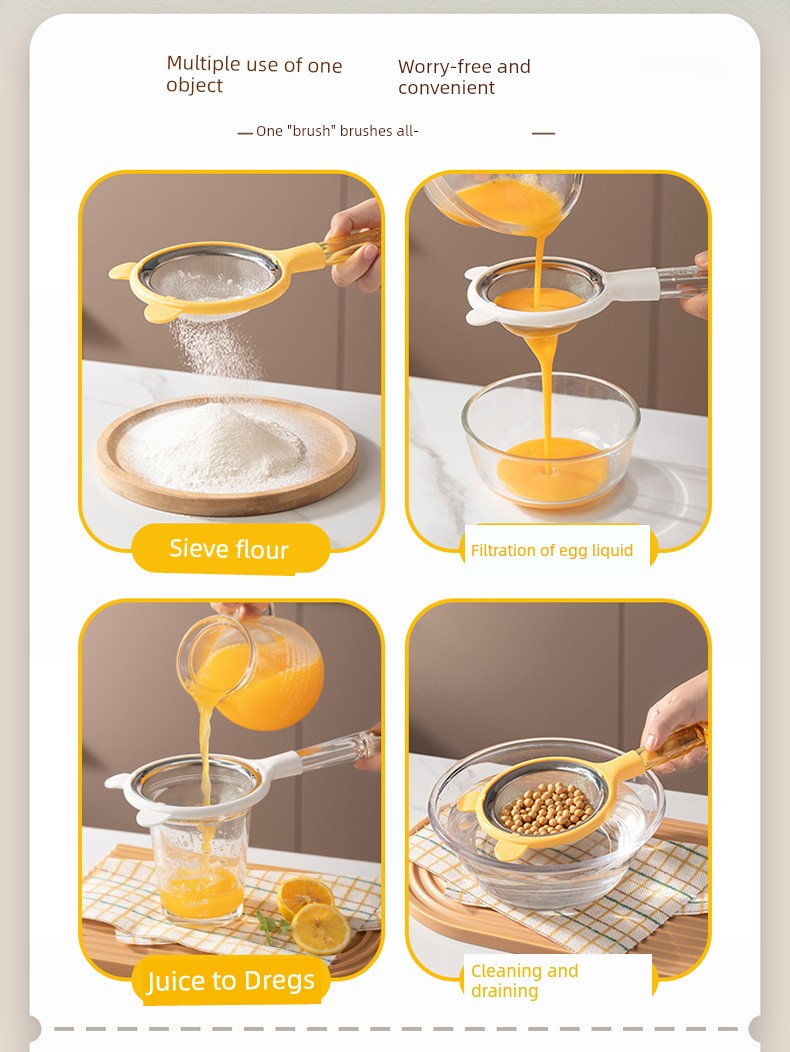 Multiple use of one object

Worry-free and convenient

— One "brush" brushes all- —

Sieve flour

Filtration of egg liquid

Juice to Dregs

Cleaning and draining