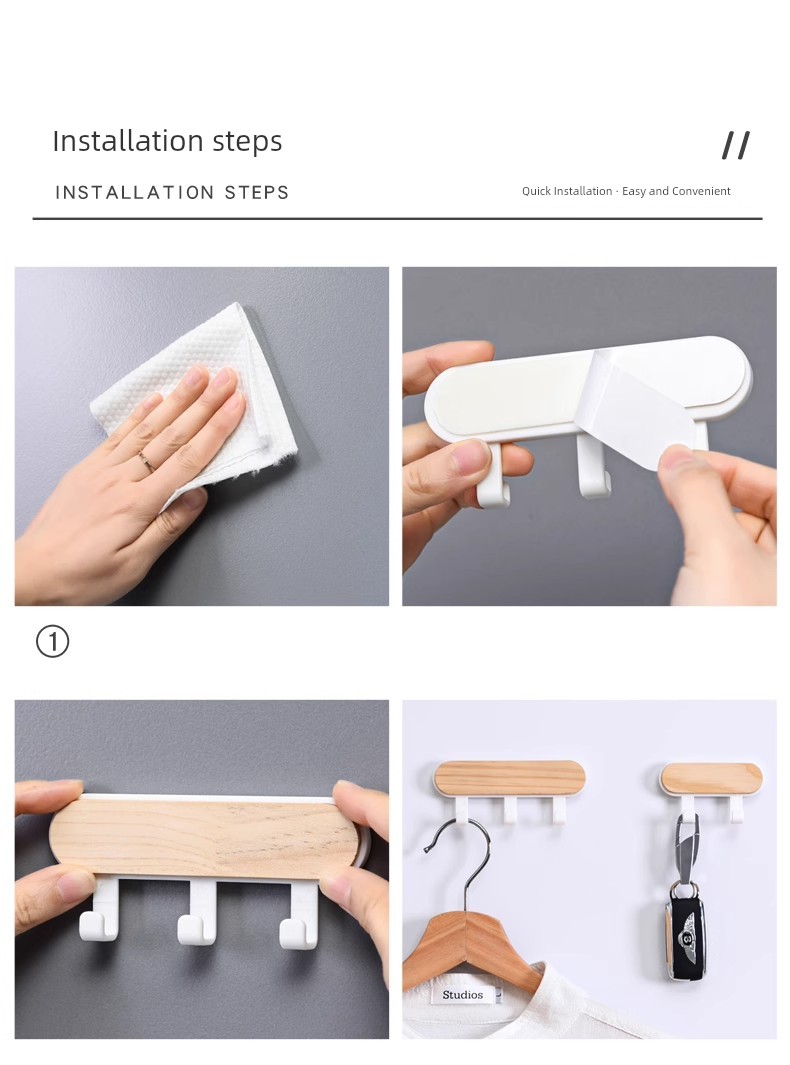 Installation steps

//

INSTALLATION STEPS

Quick Installation · Easy and Convenient

①

Studios