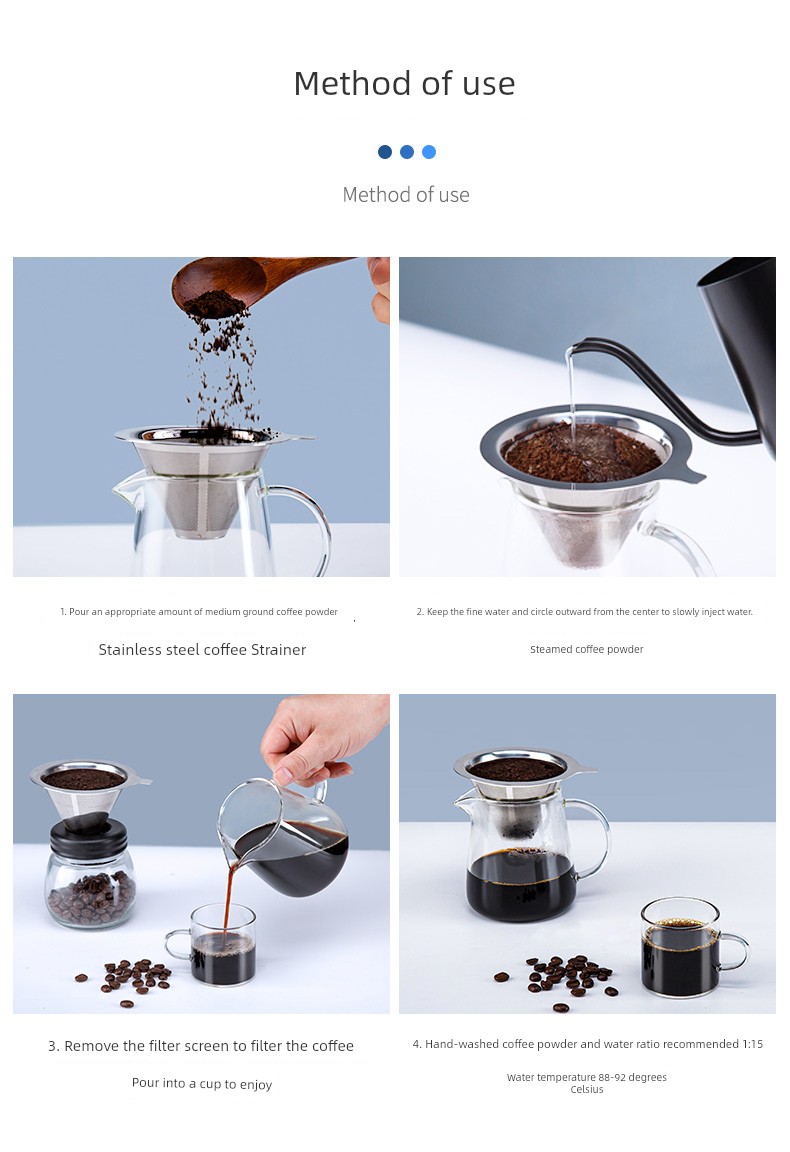 Method of use

Method of use

1. Pour an appropriate amount of medium ground coffee powder

Stainless steel coffee Strainer

2. Keep the fine water and circle outward from the center to slowly inject water.

Steamed coffee powder

3. Remove the filter screen to filter the coffee

Pour into a cup to enjoy

4. Hand-washed coffee powder and water ratio recommended 1:15

Water temperature 88-92 degrees Celsius