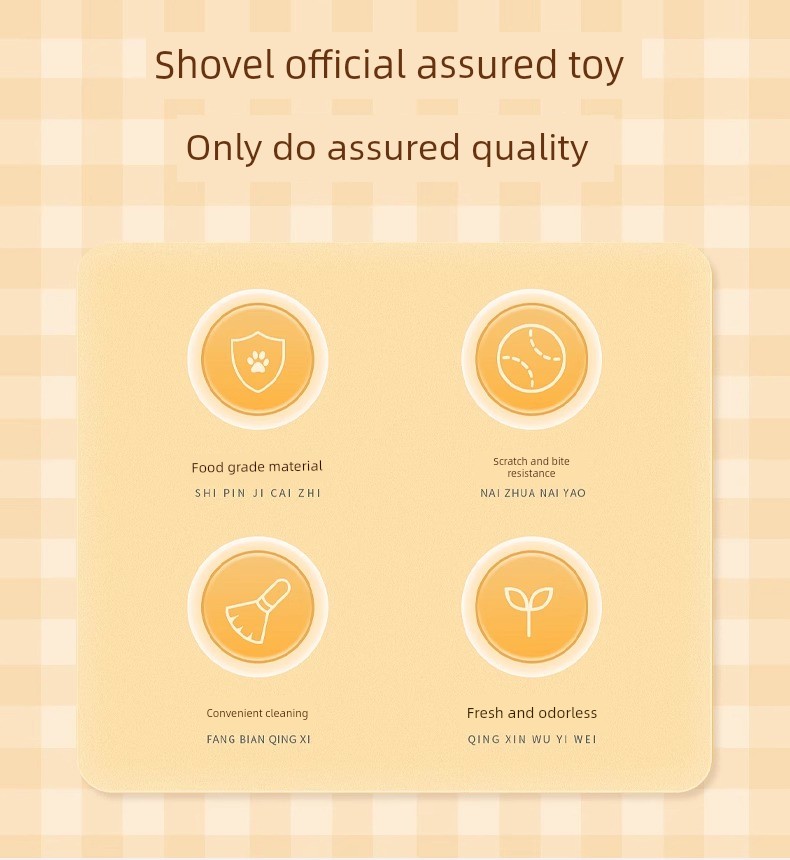 Shovel official assured toy

Only do assured quality

Food grade material

SHI PIN JI CAI ZHI

Scratch and bite resistance

NAI ZHUA NAI YAO

Convenient cleaning

FANG BIAN QING XI

Fresh and odorless

QING XIN WU YI WEI