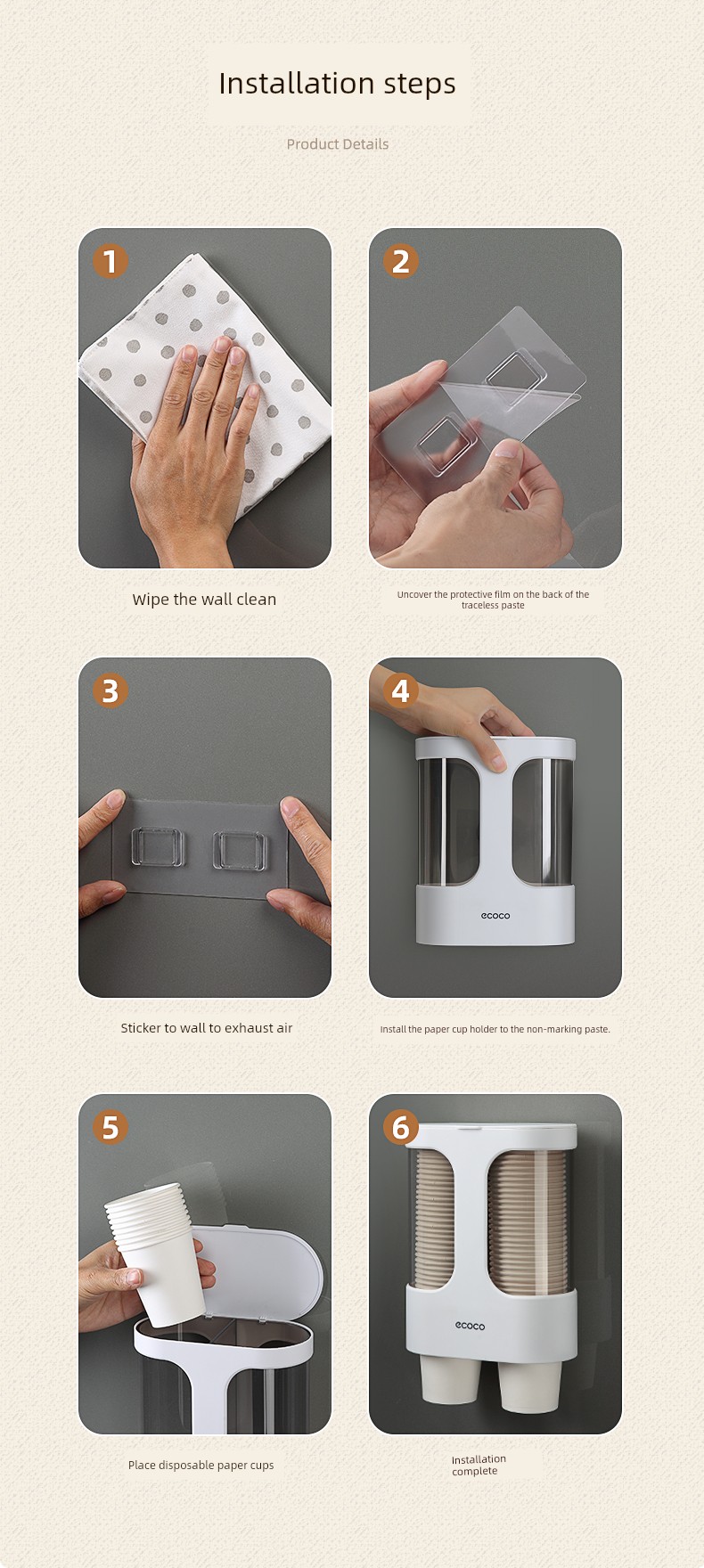 Installation steps

Product Details

1

Wipe the wall clean

2

Uncover the protective film on the back of the traceless paste

3

Sticker to wall to exhaust air

4

ecoco

Install the paper cup holder to the non-marking paste.

5

Place disposable paper cups

6

ecoco

Installation complete