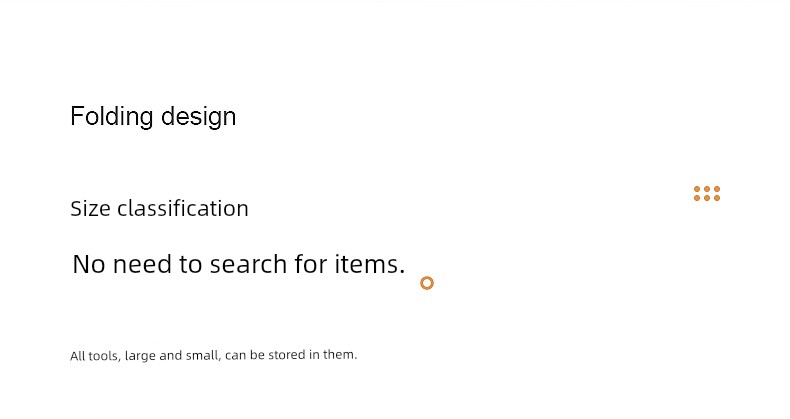 Folding design

Size classification

No need to search for items.

All tools, large and small, can be stored in them.