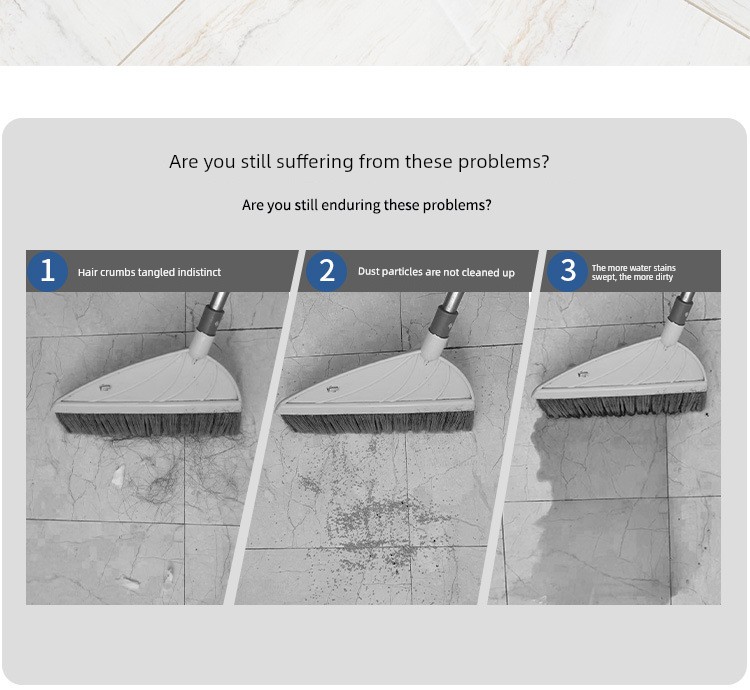 Are you still suffering from these problems?

Are you still enduring these problems?

1 Hair crumbs tangled indistinct

2 Dust particles are not cleaned up

3 The more water stains swept, the more dirty