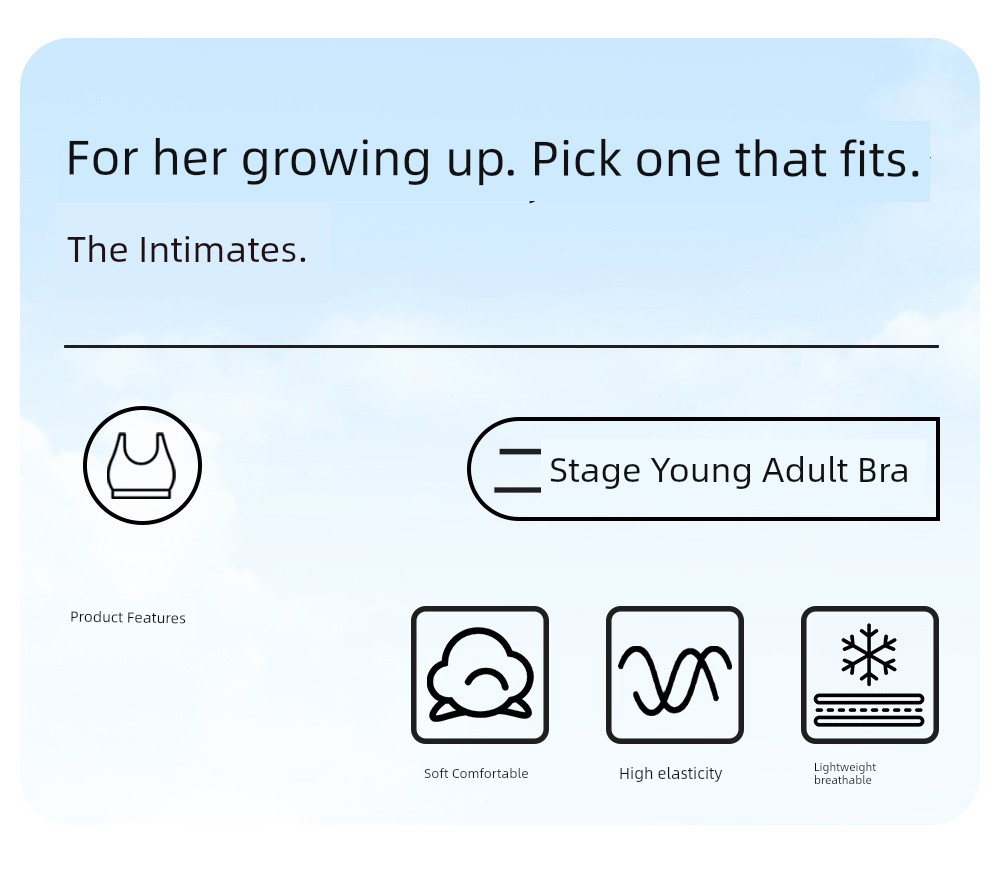 For her growing up. Pick one that fits.

The Intimates.

二 Stage Young Adult Bra

Product Features

Soft Comfortable

High elasticity

Lightweight
breathable