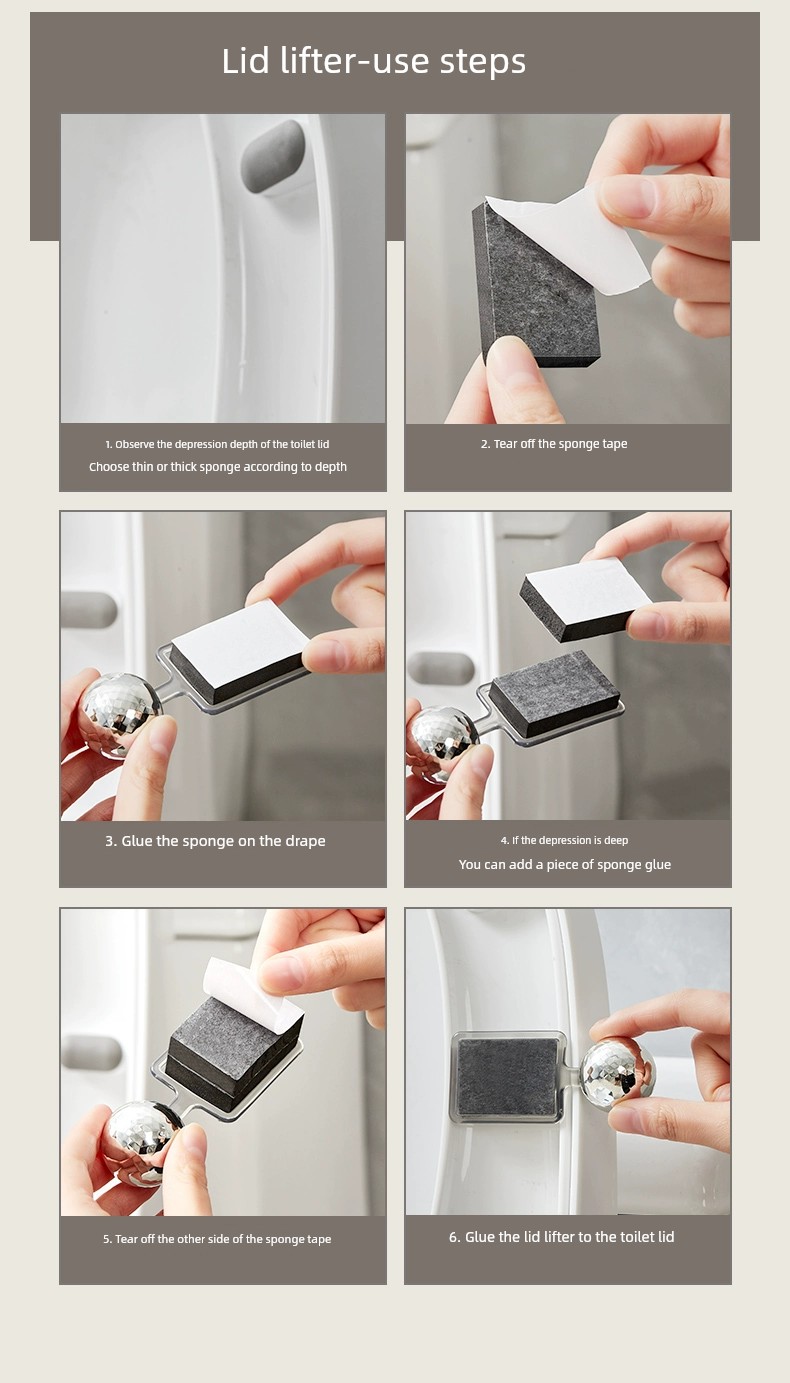 Lid lifter-use steps

1. Observe the depression depth of the toilet lid
Choose thin or thick sponge according to depth

2. Tear off the sponge tape

3. Glue the sponge on the drape

4. If the depression is deep
You can add a piece of sponge glue

5. Tear off the other side of the sponge tape

6. Glue the lid lifter to the toilet lid