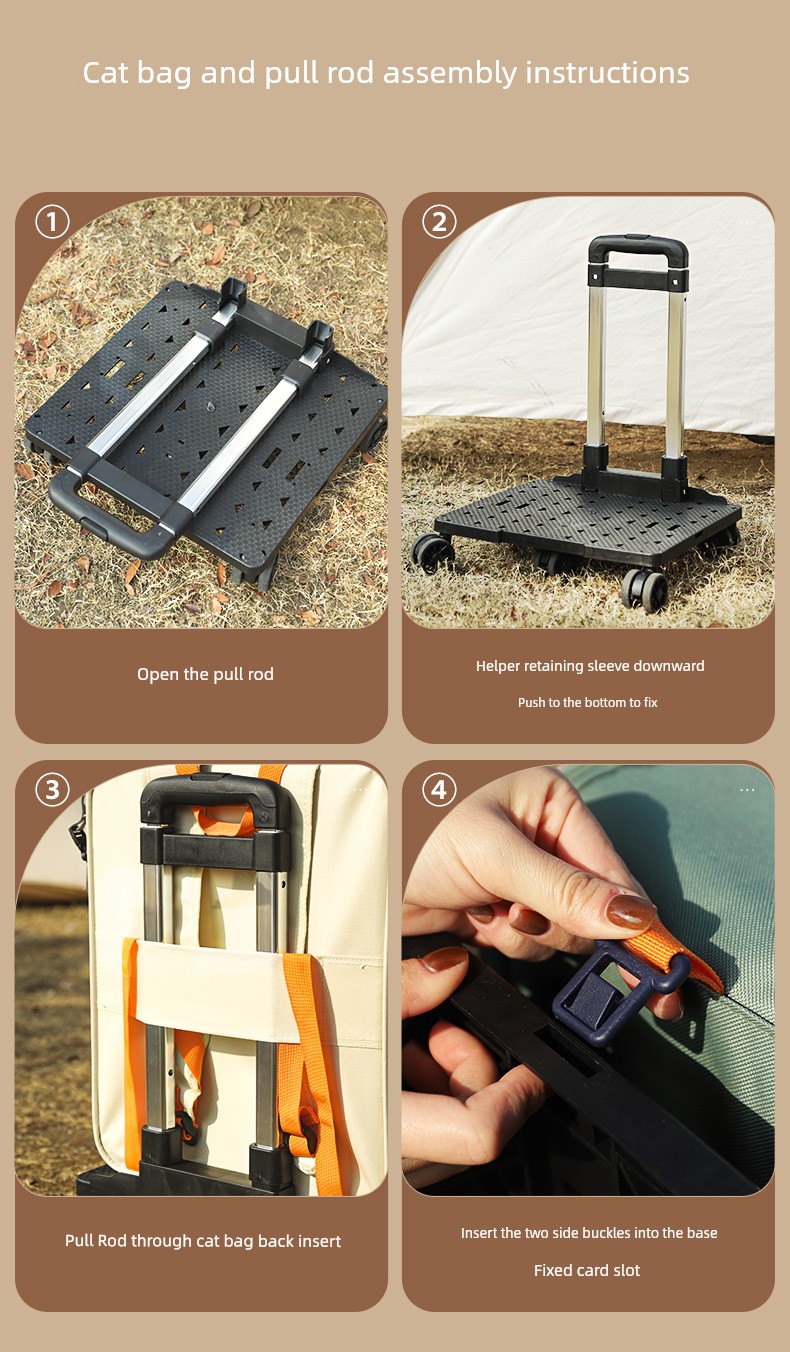 Cat bag and pull rod assembly instructions

1

Open the pull rod

2

Helper retaining sleeve downward

Push to the bottom to fix

3

Pull Rod through cat bag back insert

4

Insert the two side buckles into the base

Fixed card slot