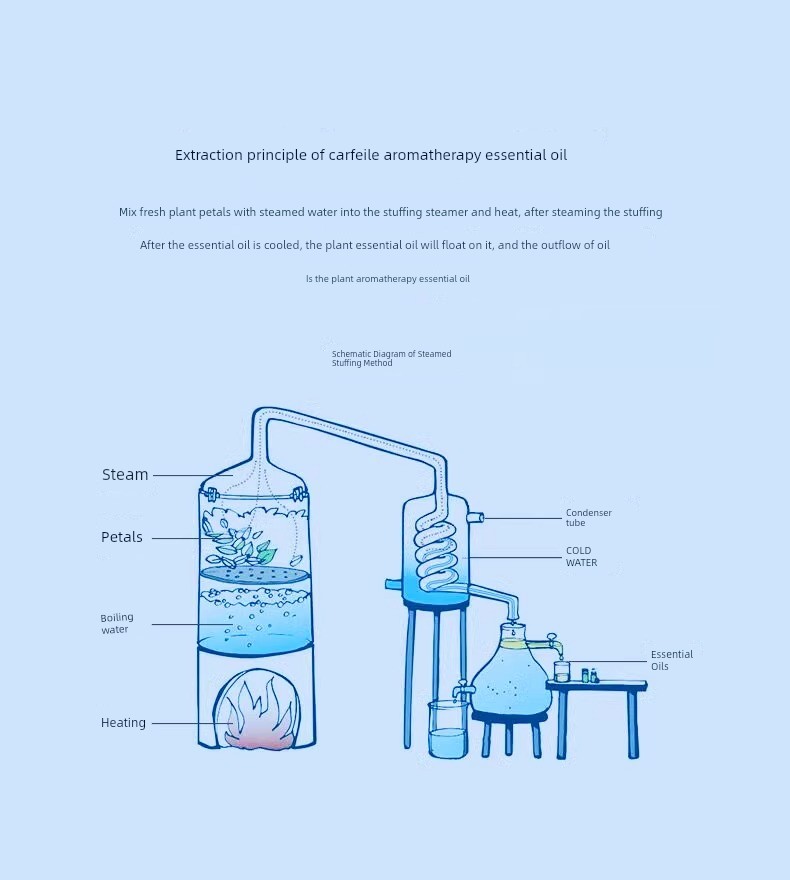 Extraction principle of carfeile aromatherapy essential oil

Mix fresh plant petals with steamed water into the stuffing steamer and heat, after steaming the stuffing

After the essential oil is cooled, the plant essential oil will float on it, and the outflow of oil

Is the plant aromatherapy essential oil

Schematic Diagram of Steamed Stuffing Method

Steam

Petals

Boiling water

Heating

Condenser tube

COLD WATER

Essential Oils