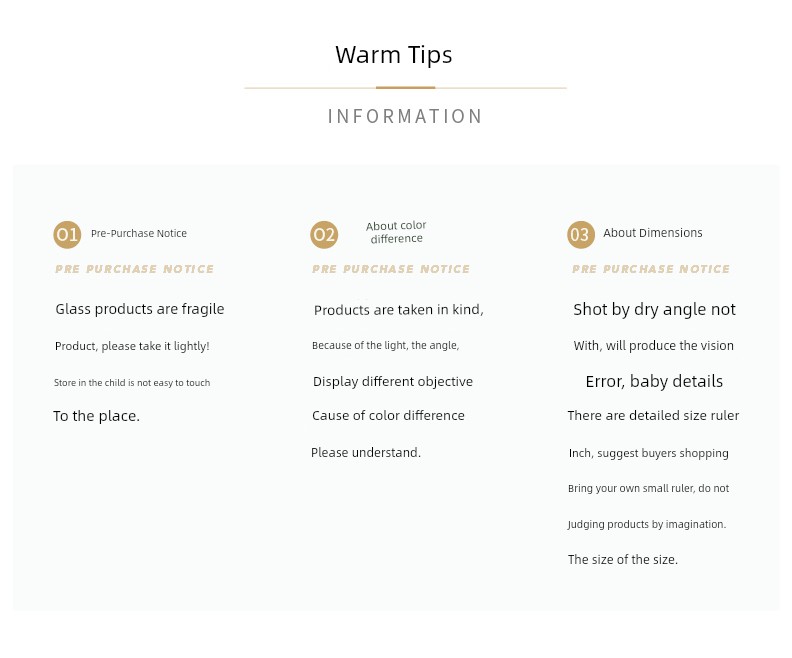 Warm Tips

INFORMATION

01 Pre-Purchase Notice

PRE PURCHASE NOTICE

Glass products are fragile

Product, please take it lightly!

Store in the child is not easy to touch

To the place.

02 About color difference

PRE PURCHASE NOTICE

Products are taken in kind,

Because of the light, the angle,

Display different objective

Cause of color difference

Please understand.

03 About Dimensions

PRE PURCHASE NOTICE

Shot by dry angle not

With, will produce the vision

Error, baby details

There are detailed size ruler

Inch, suggest buyers shopping

Bring your own small ruler, do not

Judging products by imagination.

The size of the size.