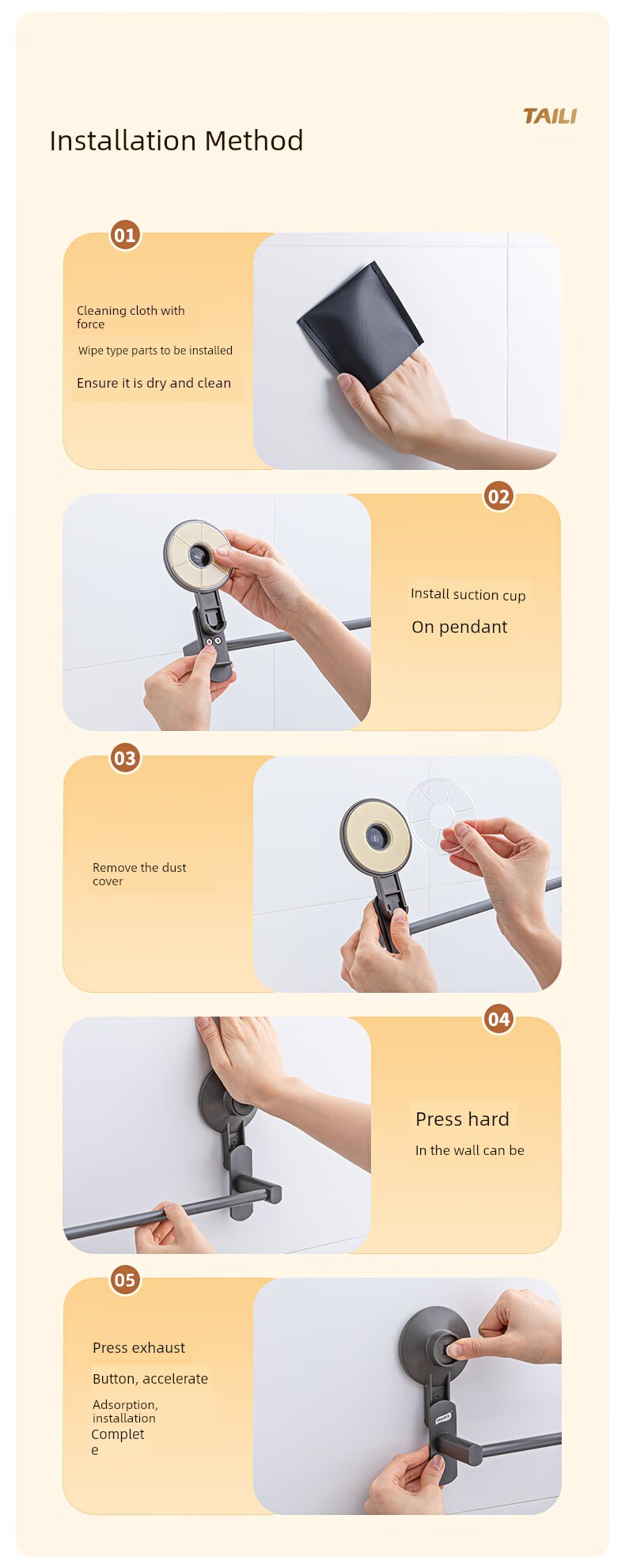 TAILI

Installation Method

01

Cleaning cloth with force

Wipe type parts to be installed

Ensure it is dry and clean

02

Install suction cup

On pendant

03

Remove the dust cover

04

Press hard

In the wall can be

05

Press exhaust

Button, accelerate

Adsorption, installation

Complete