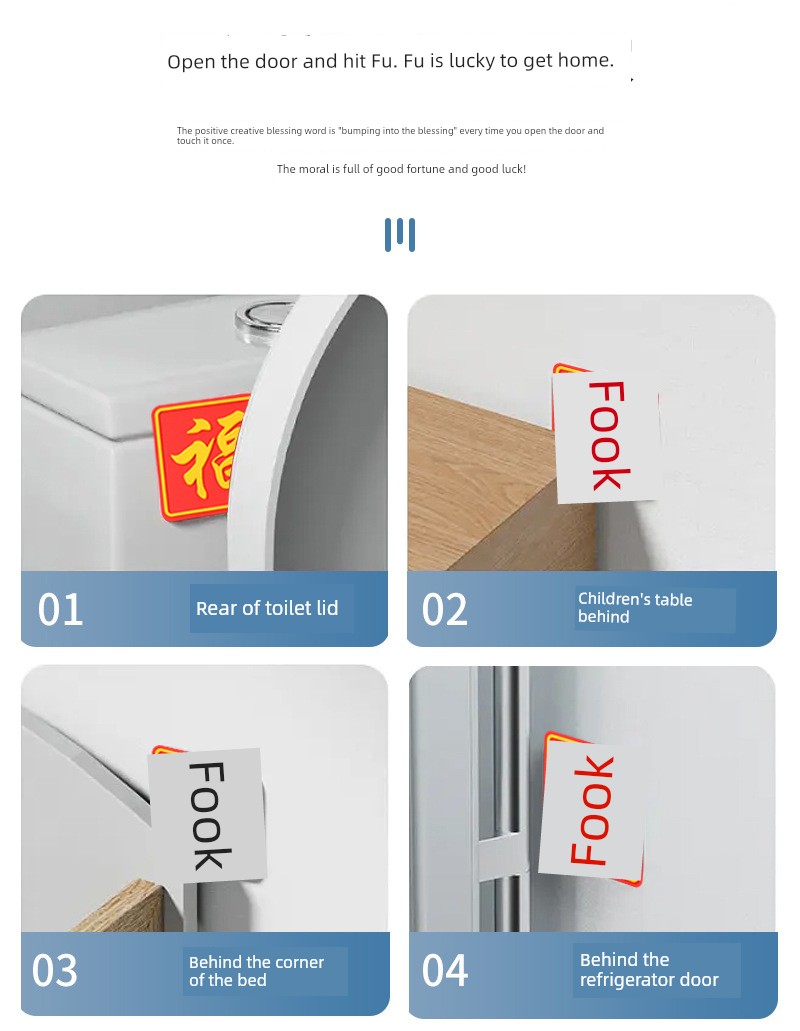 Open the door and hit Fu. Fu is lucky to get home.

The positive creative blessing word is "bumping into the blessing" every time you open the door and touch it once.

The moral is full of good fortune and good luck!

福

01

Rear of toilet lid

Fook

02

Children's table behind

Fook

03

Behind the corner of the bed

Fook

04

Behind the refrigerator door