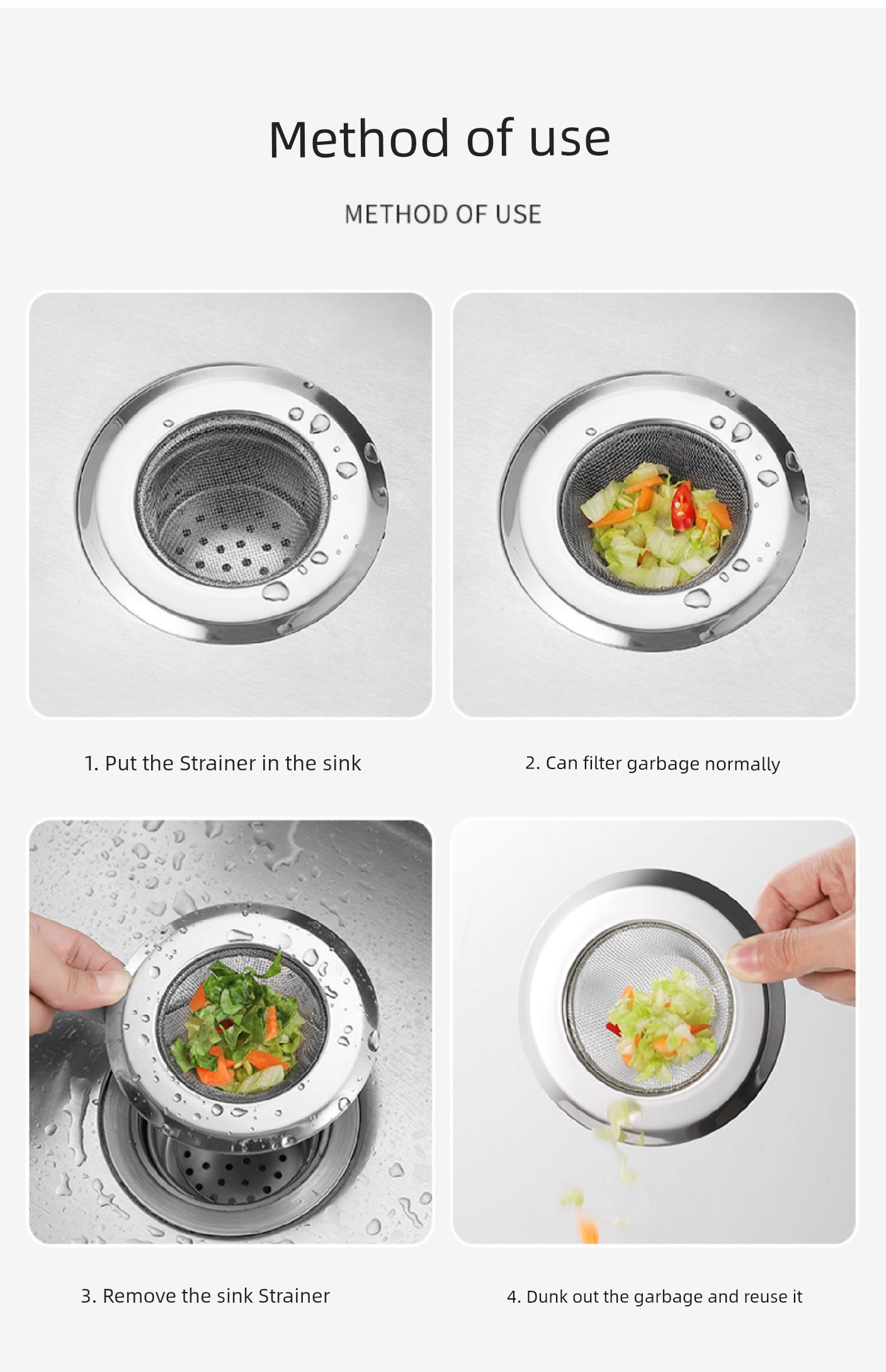 Method of use

METHOD OF USE

1. Put the Strainer in the sink

2. Can filter garbage normally

3. Remove the sink Strainer

4. Dunk out the garbage and reuse it