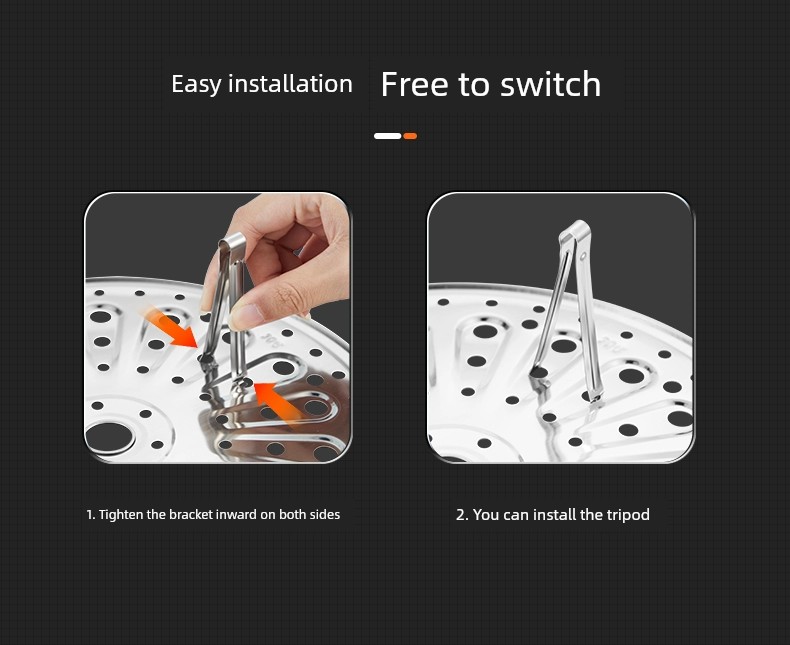 Easy installation Free to switch

1. Tighten the bracket inward on both sides

2. You can install the tripod